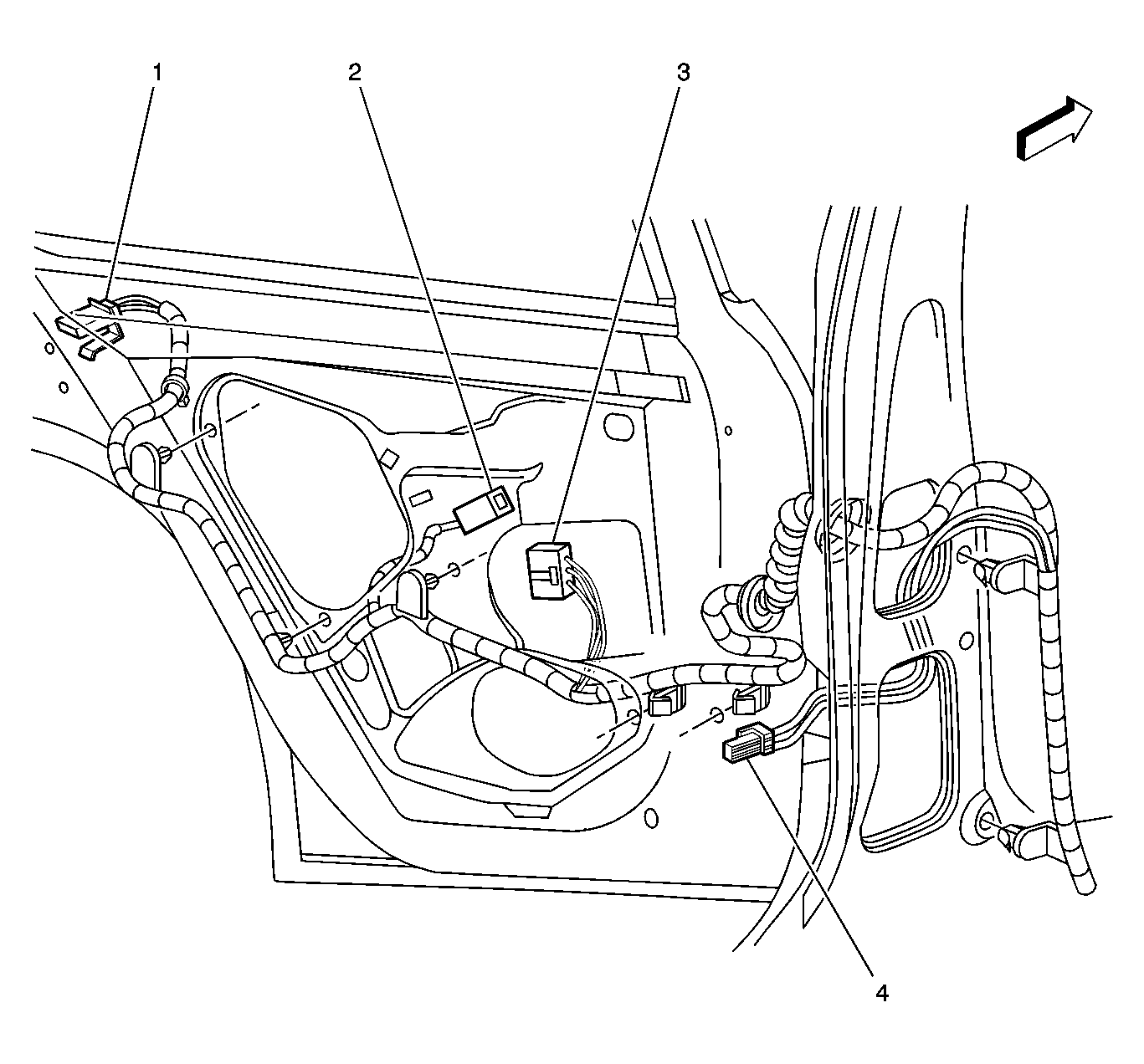 1
2
3
4