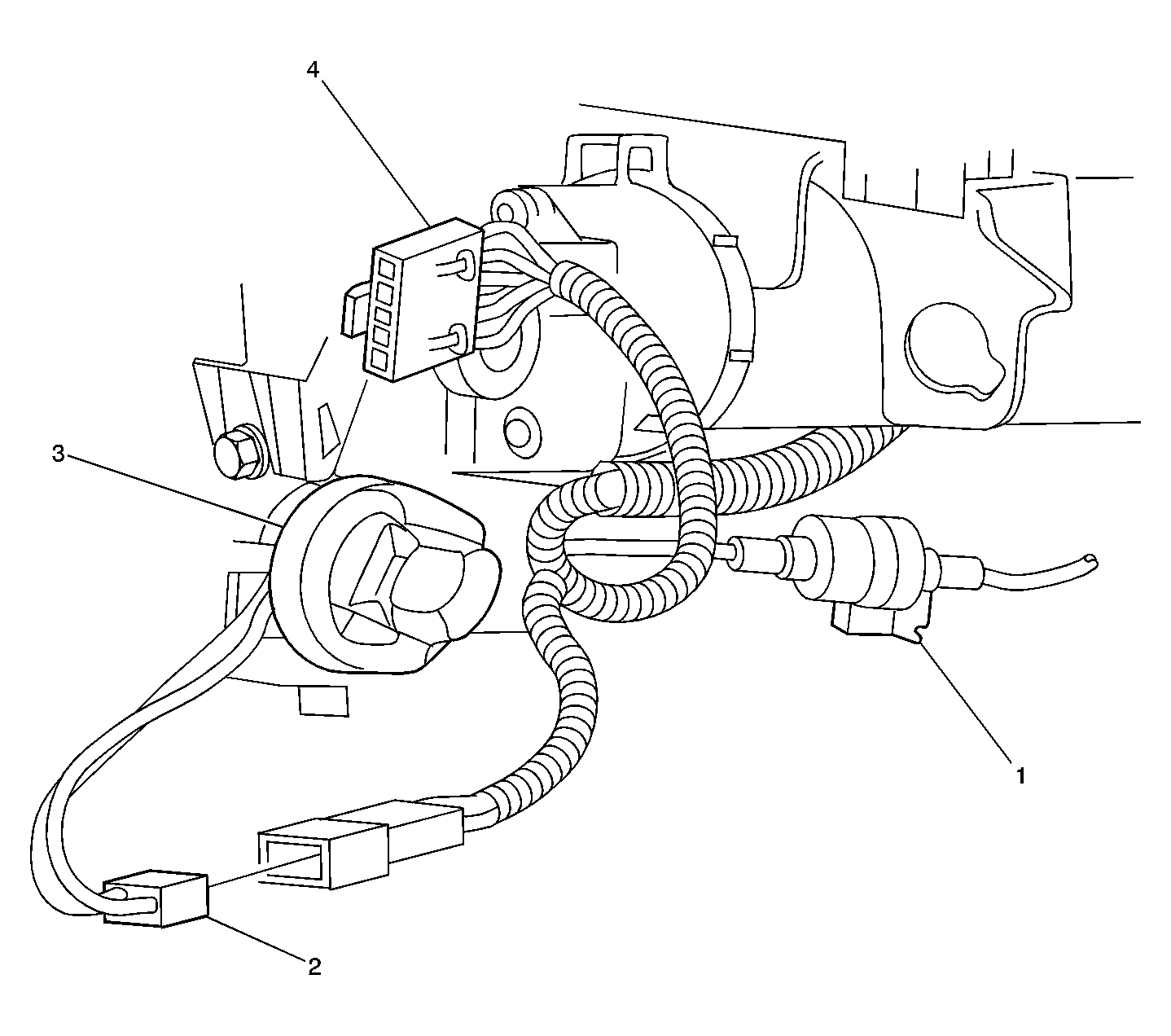 4
3
1
2