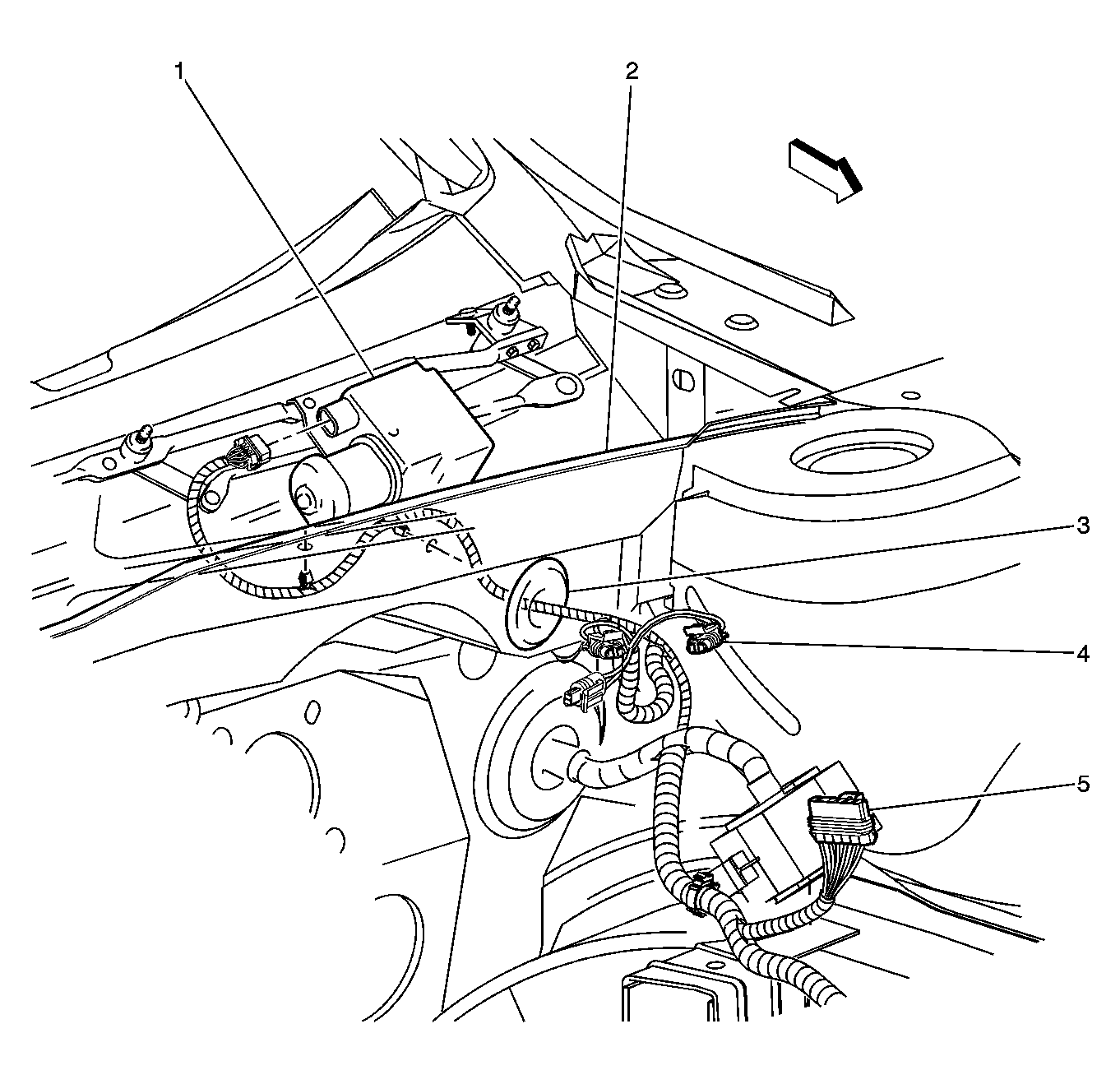 1
2
3
4
5