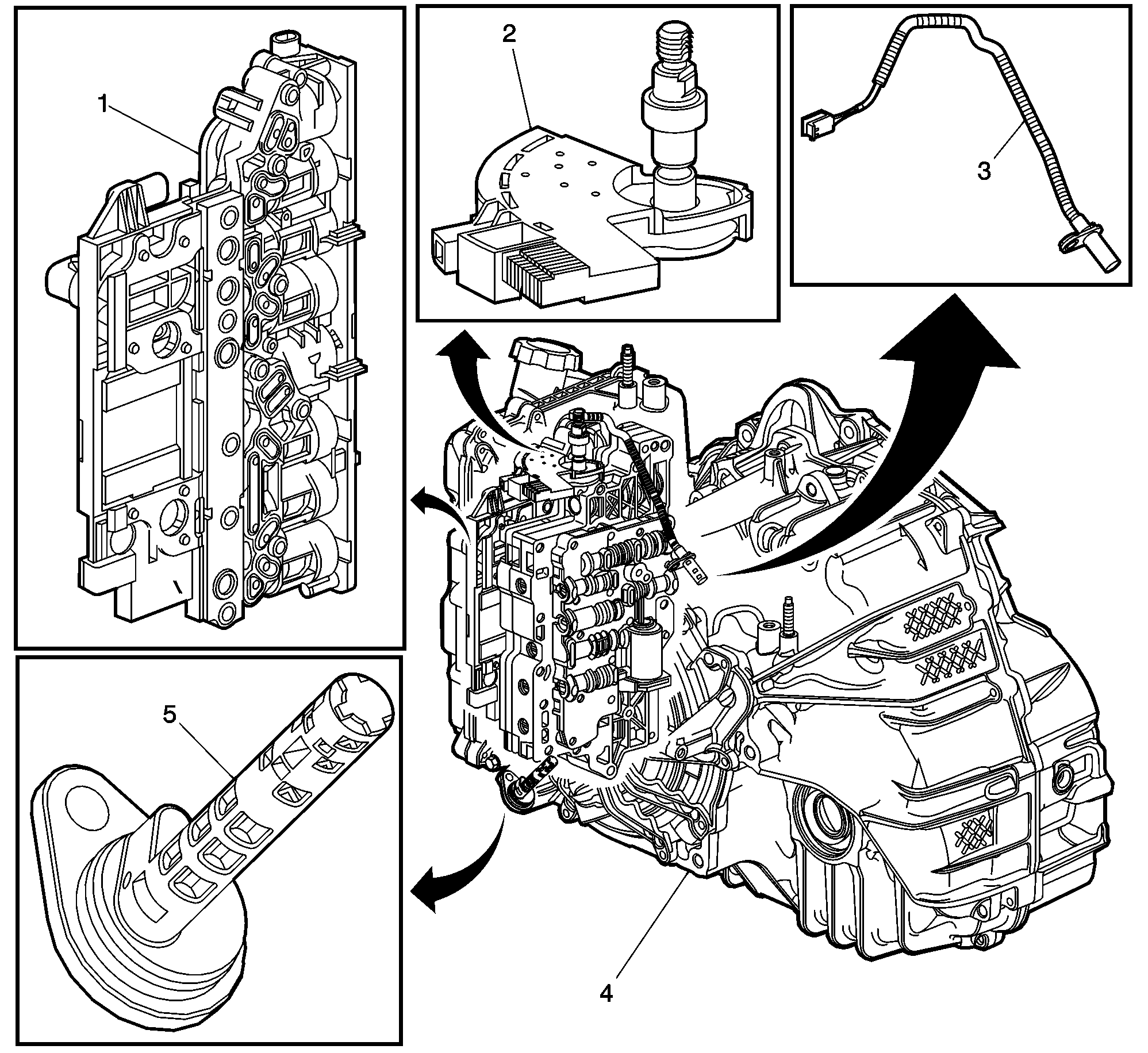 1

2

3

5

4