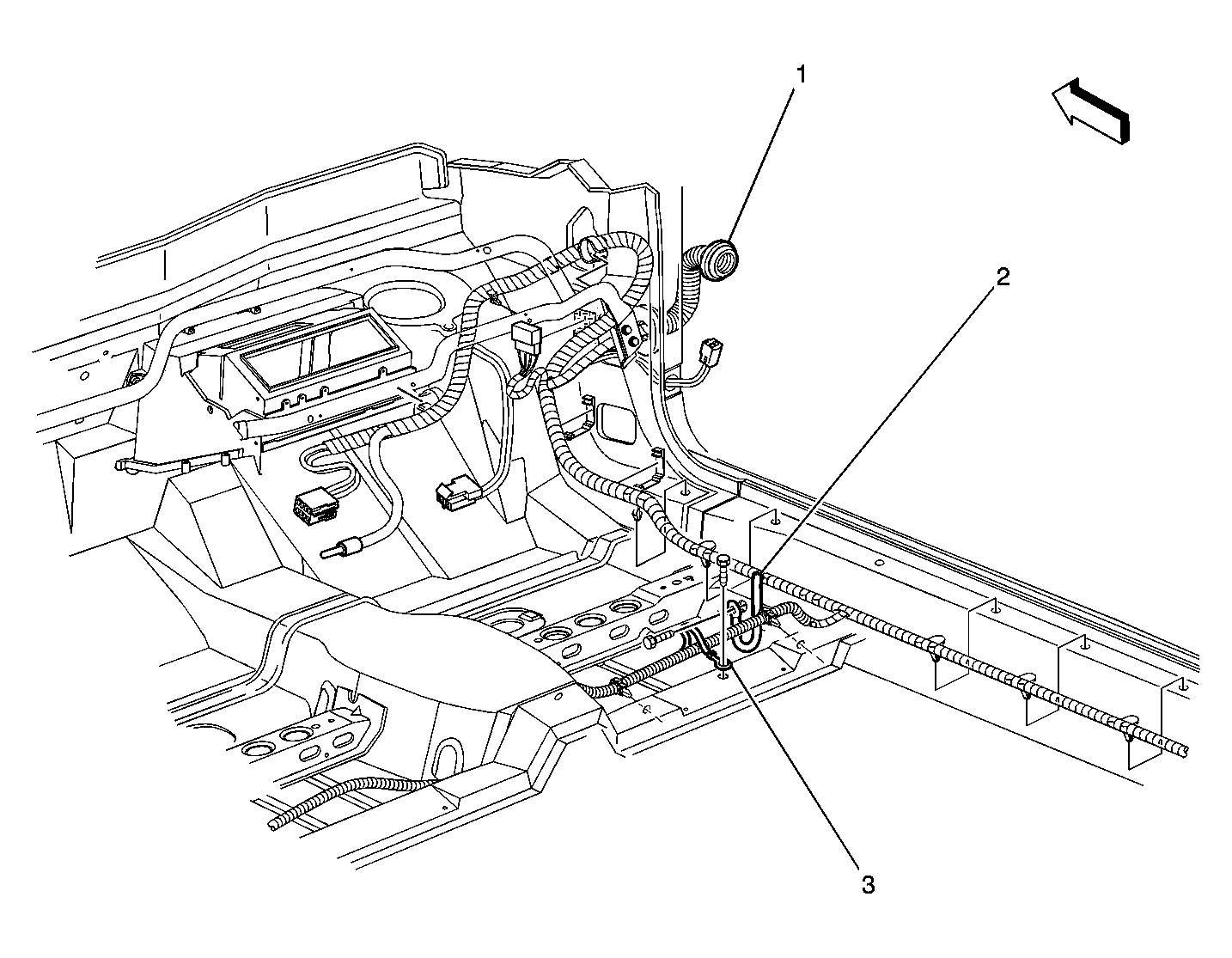 1

2

3