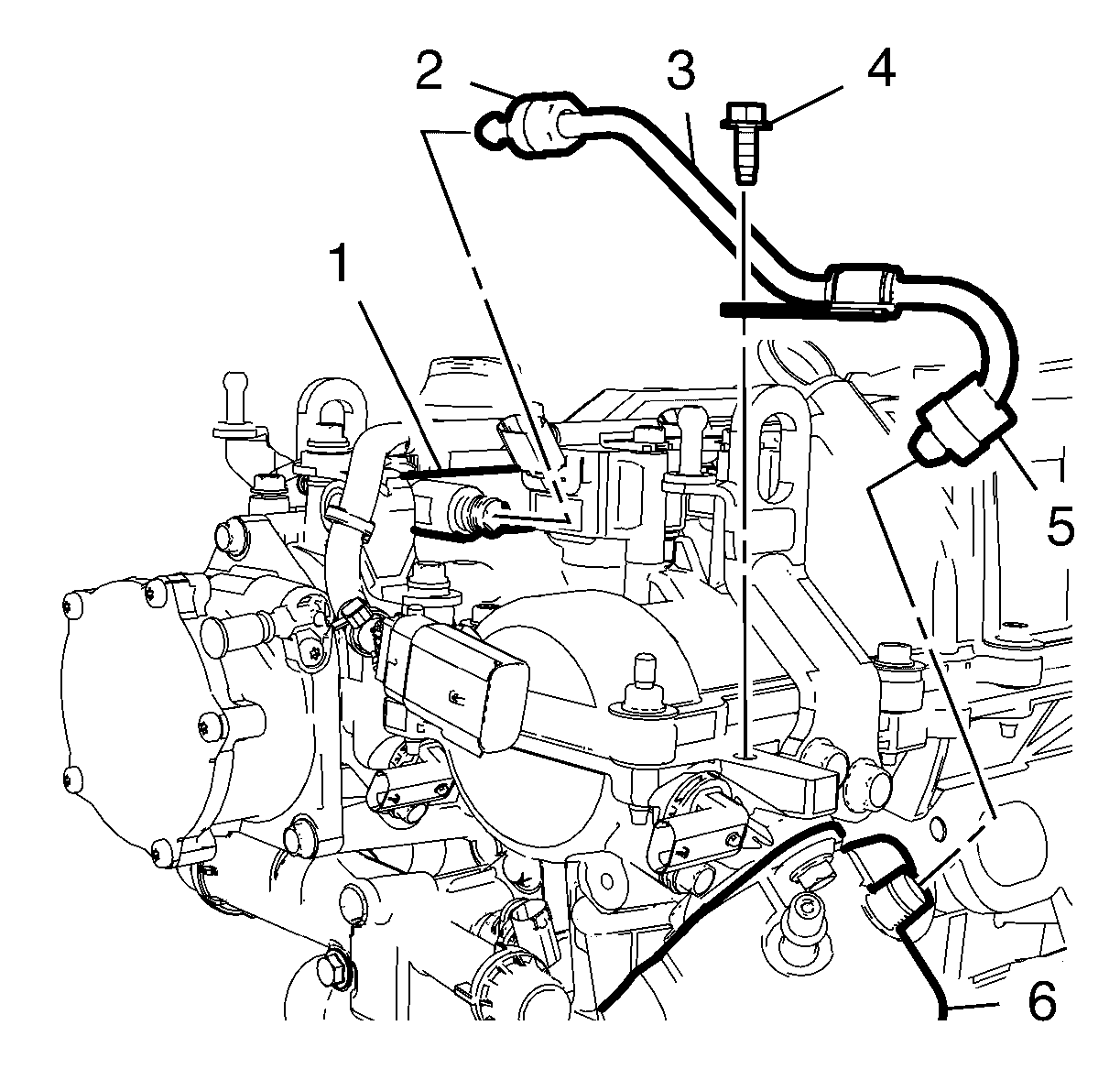 2
3
4
1
5
6