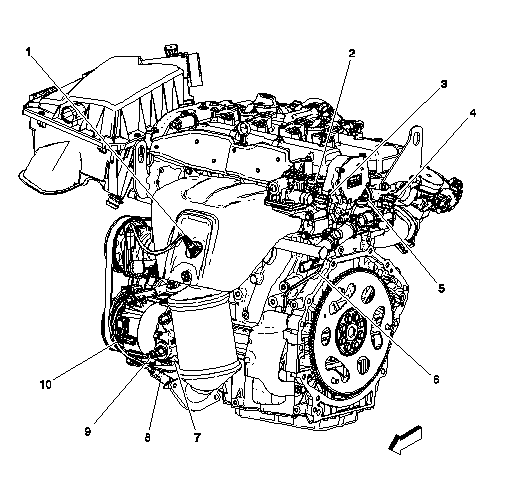 1
2
3
4
5
6
10
9
8
7