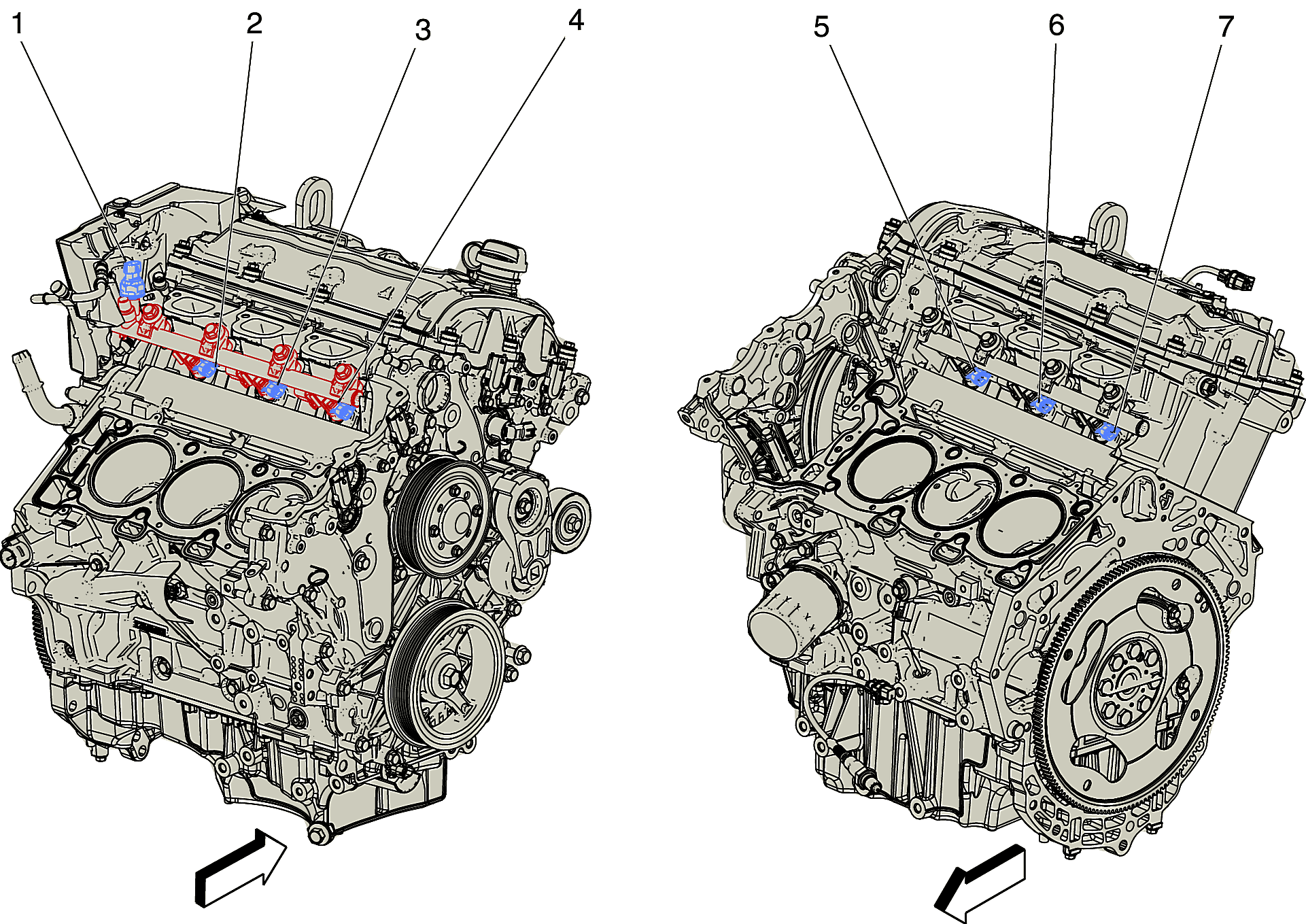 1
2
3
4
5
6
7