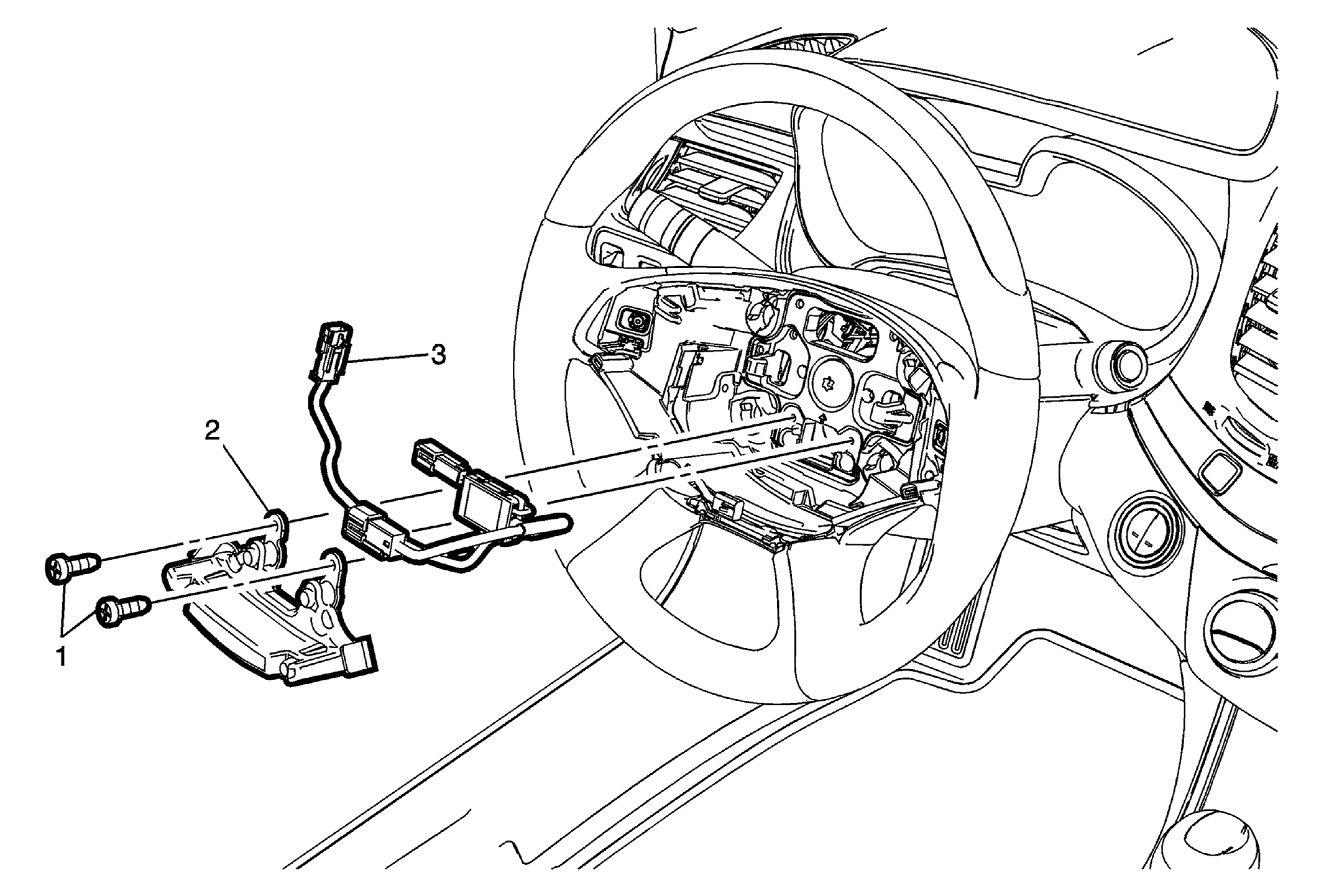 3

2

1