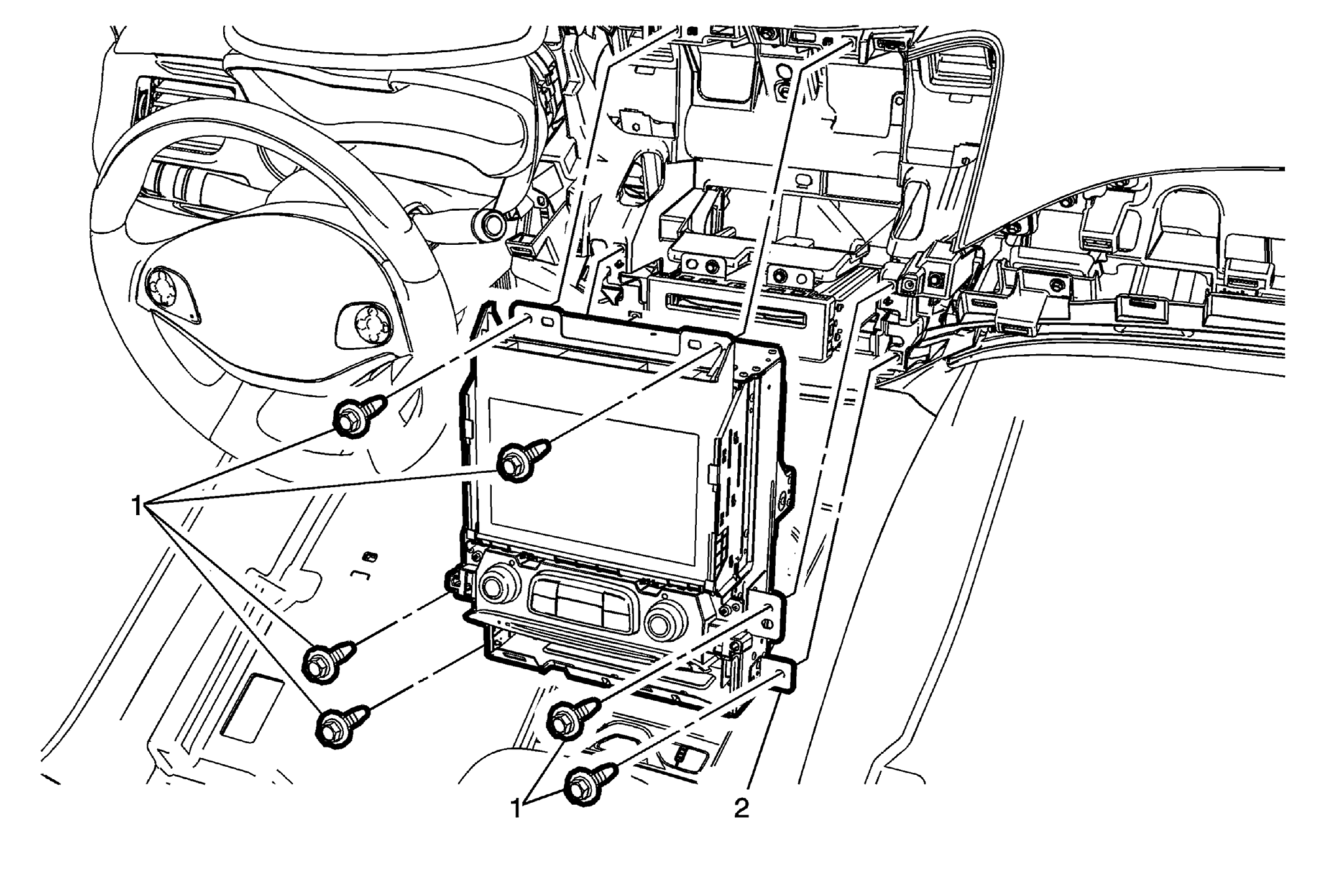 1

1

2