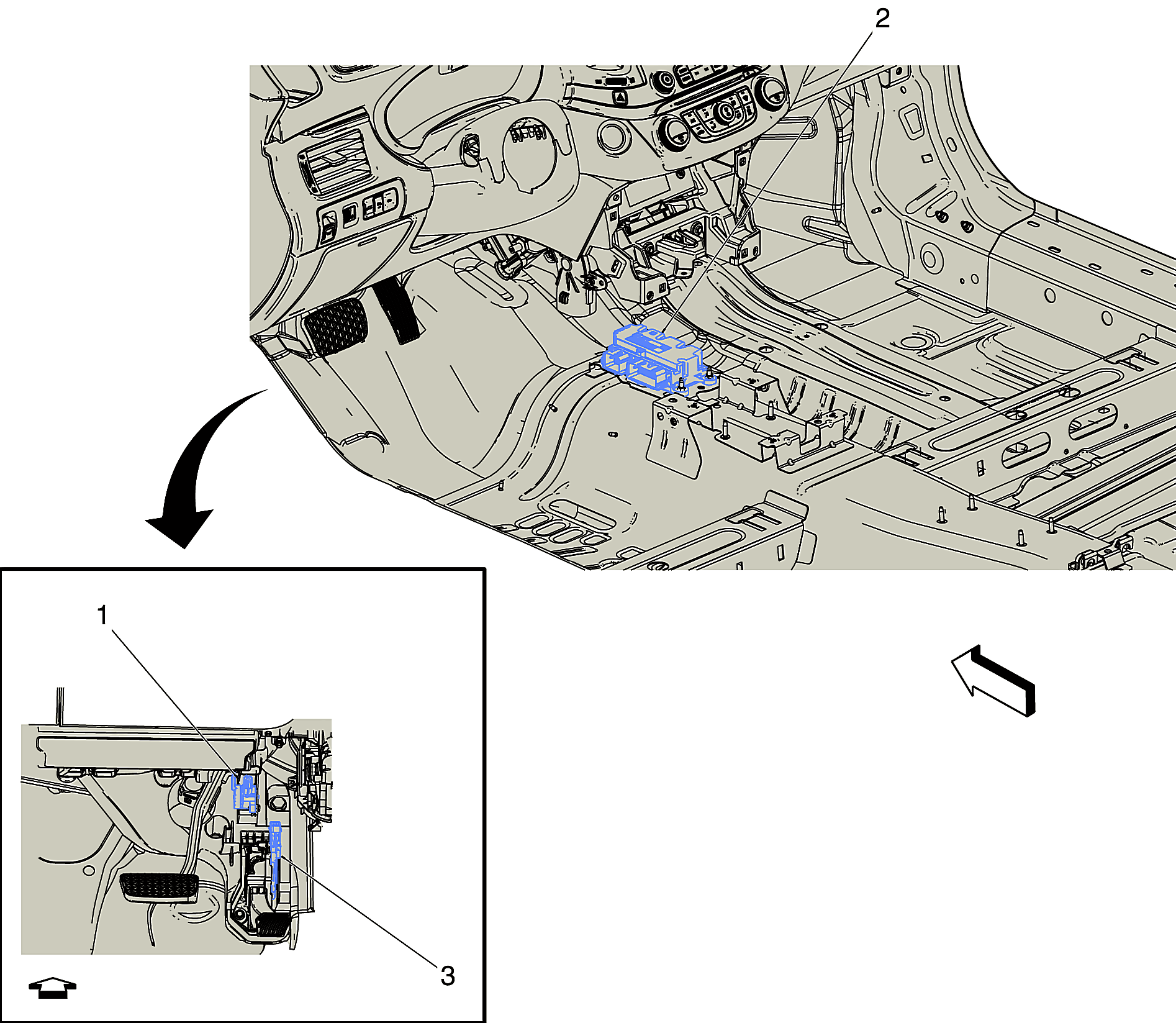 2

1

3