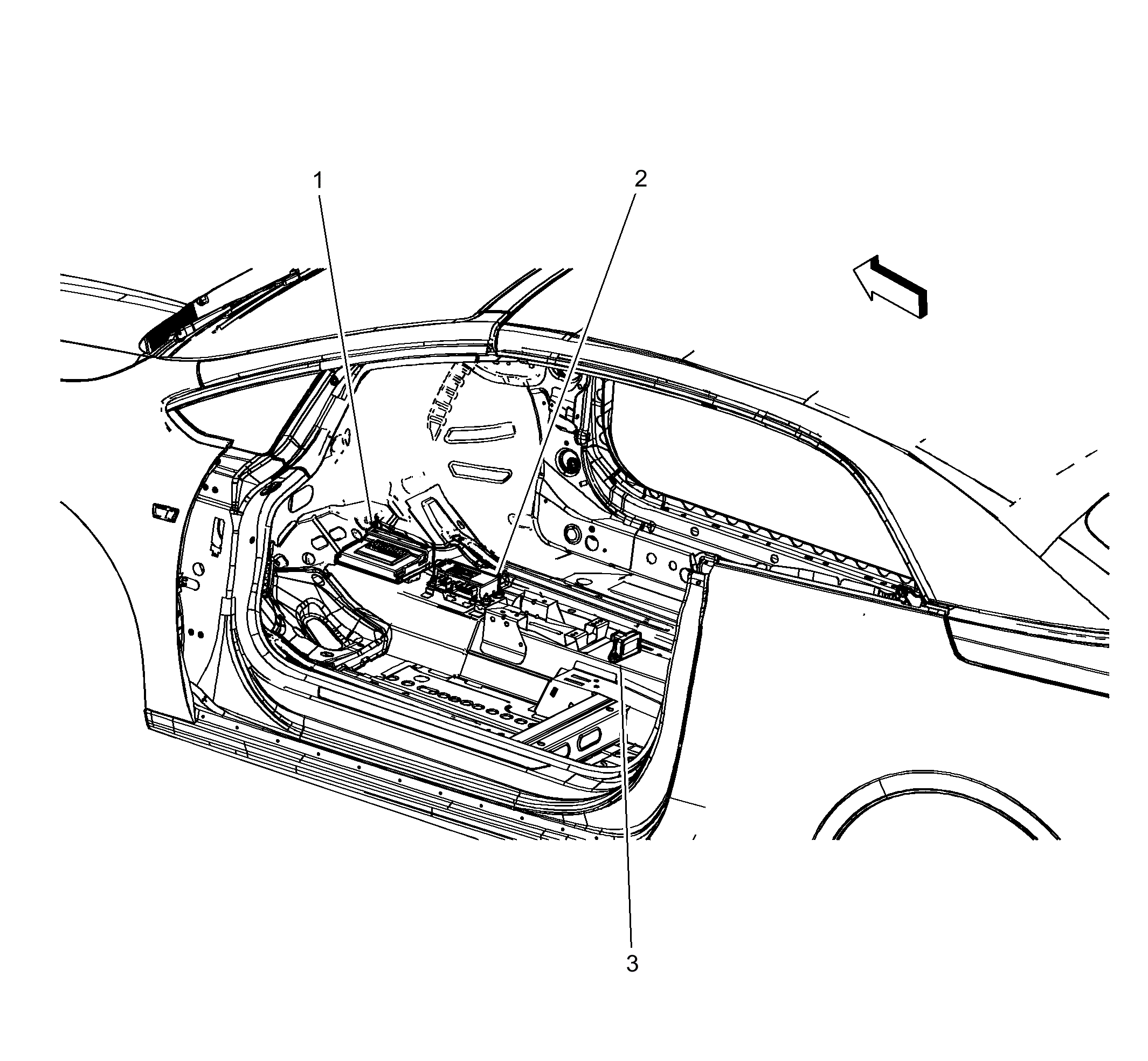 1

2

3