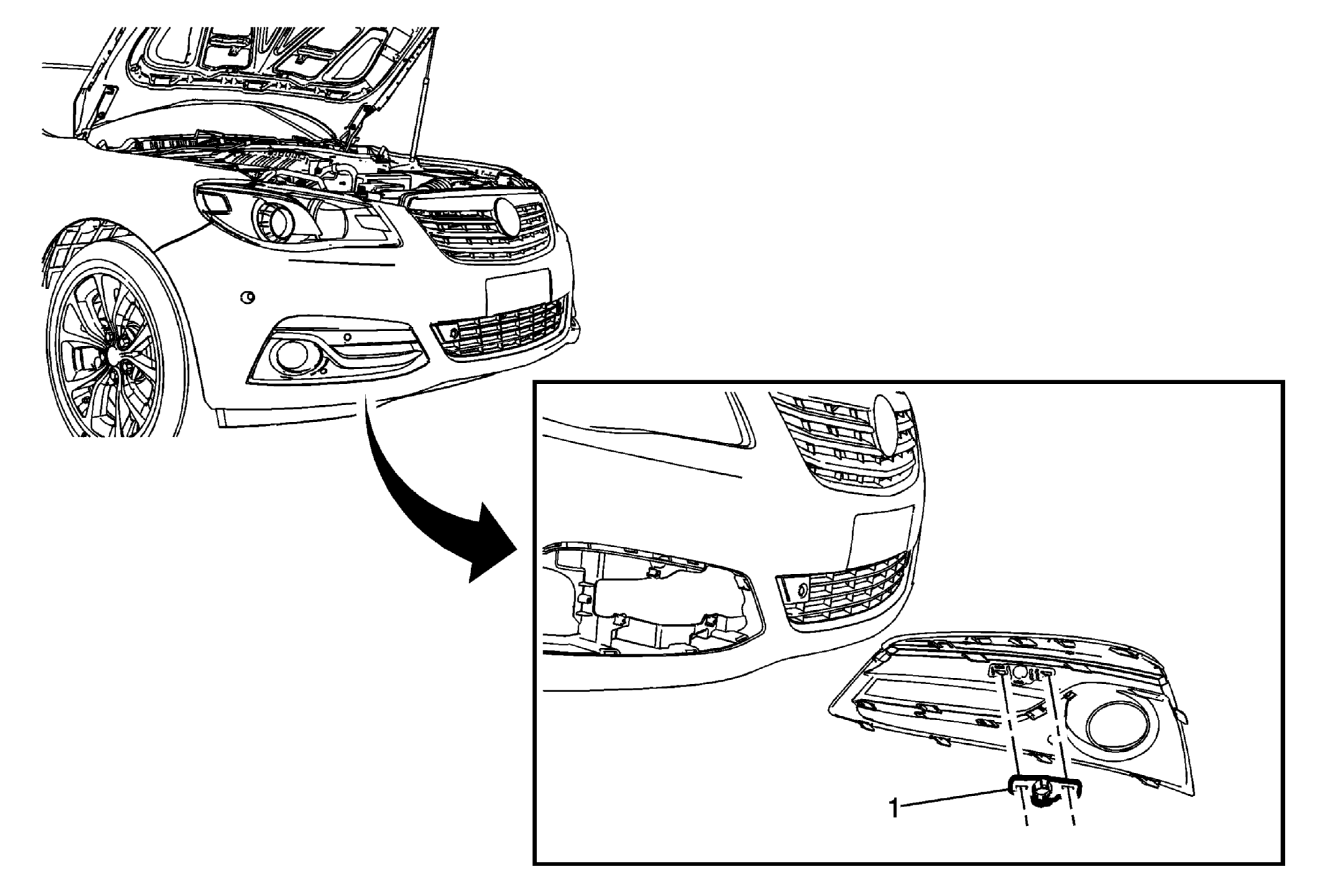 1