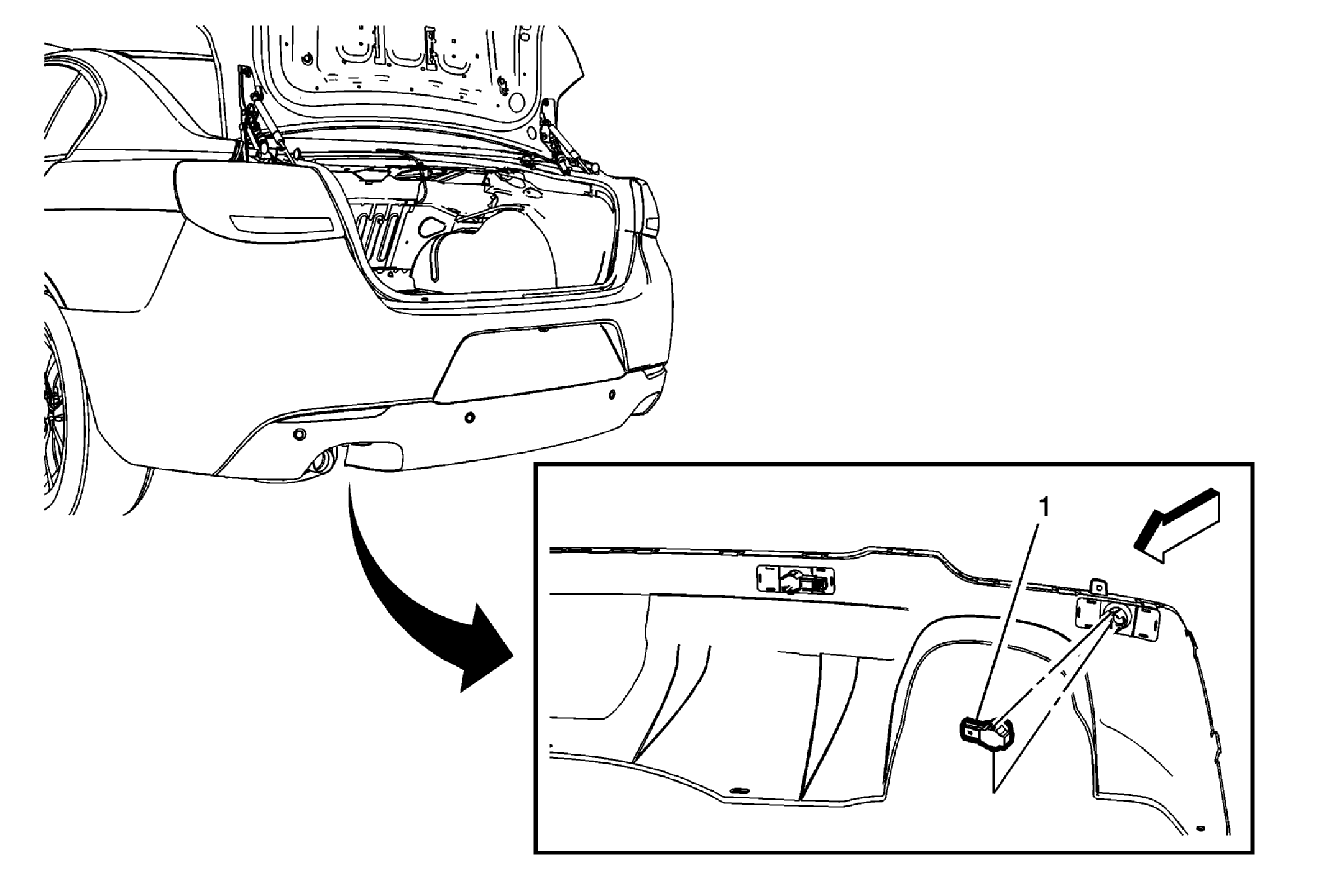 1