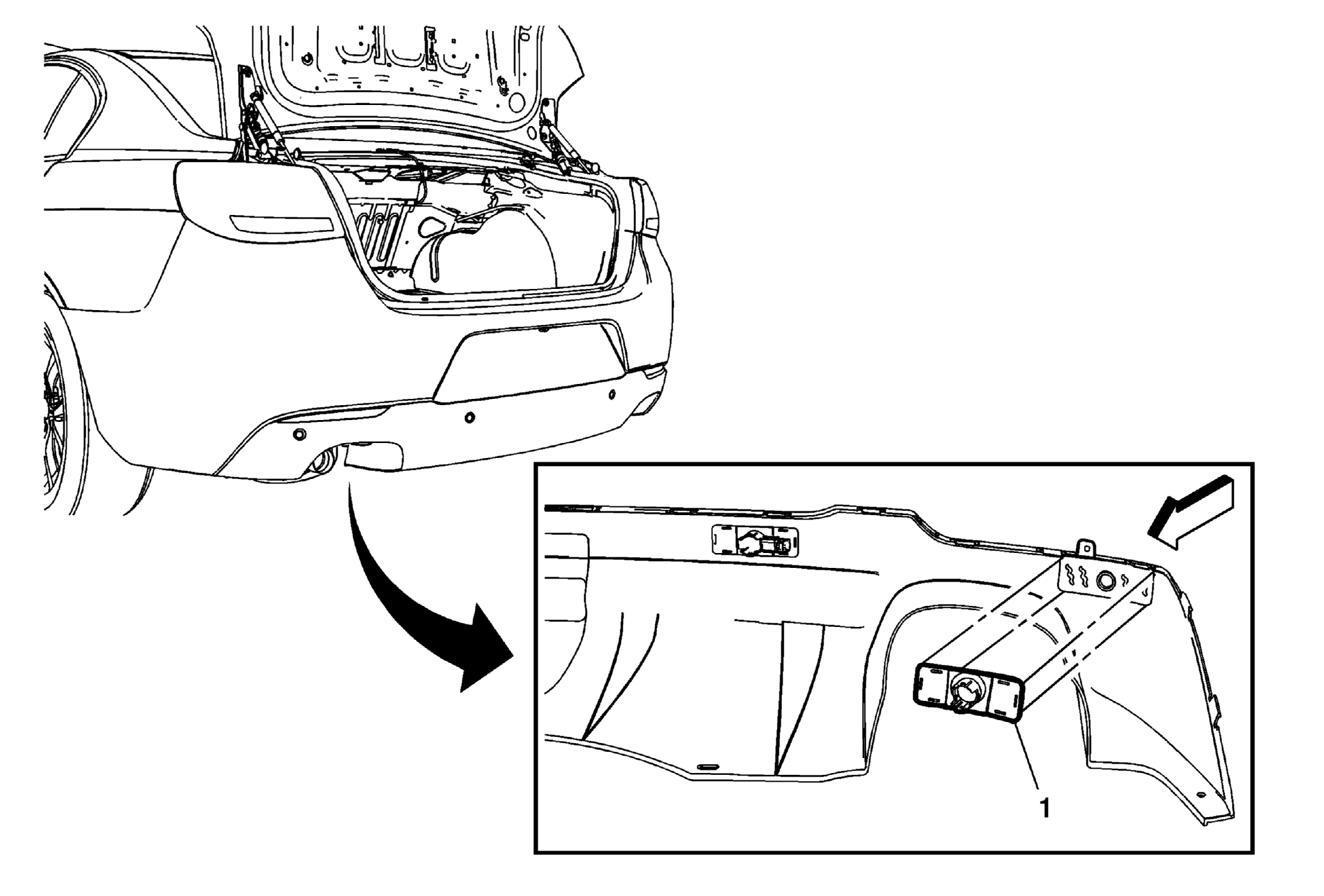 1