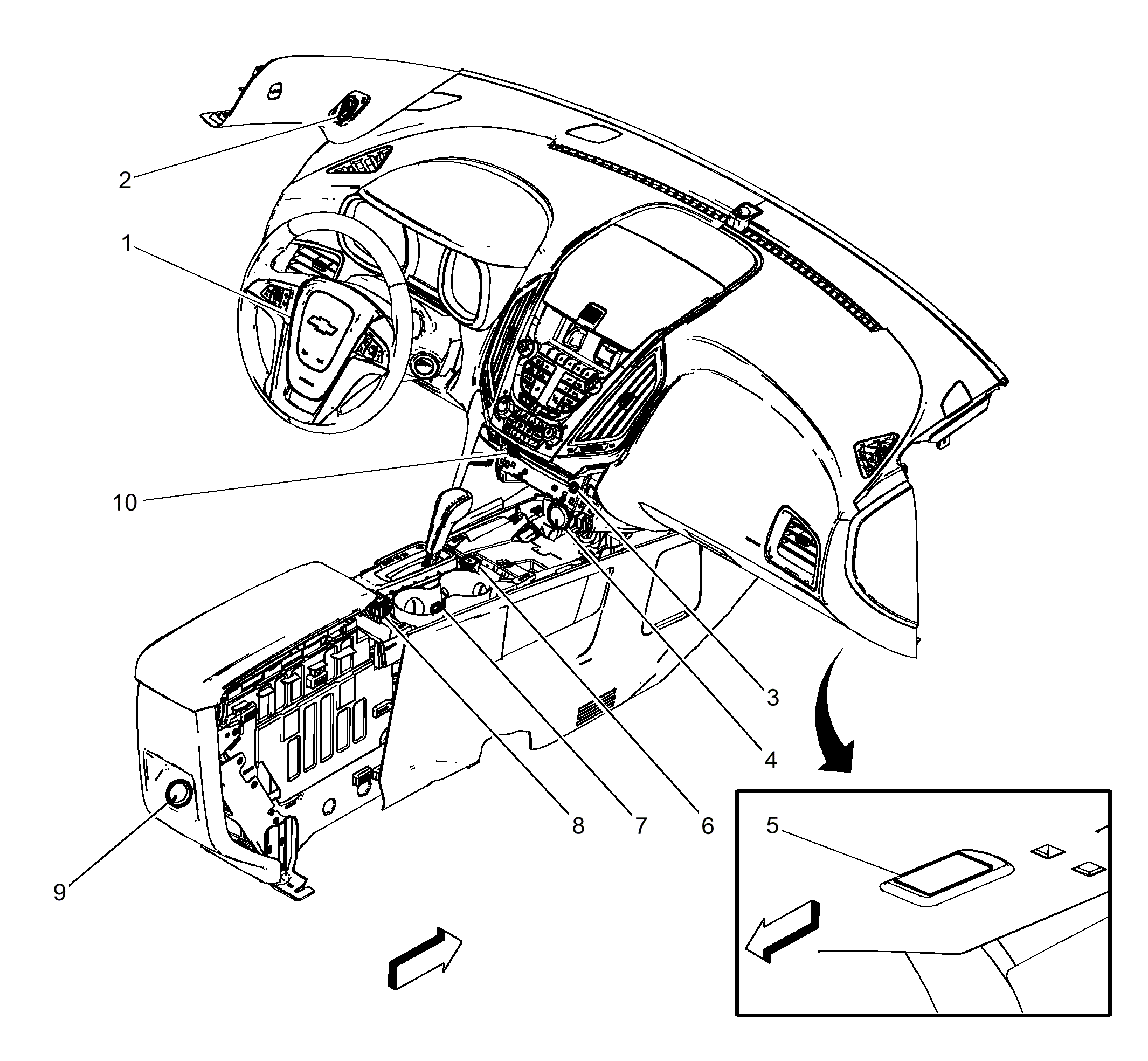 2
1
10
3
4
8
7
6
5
9