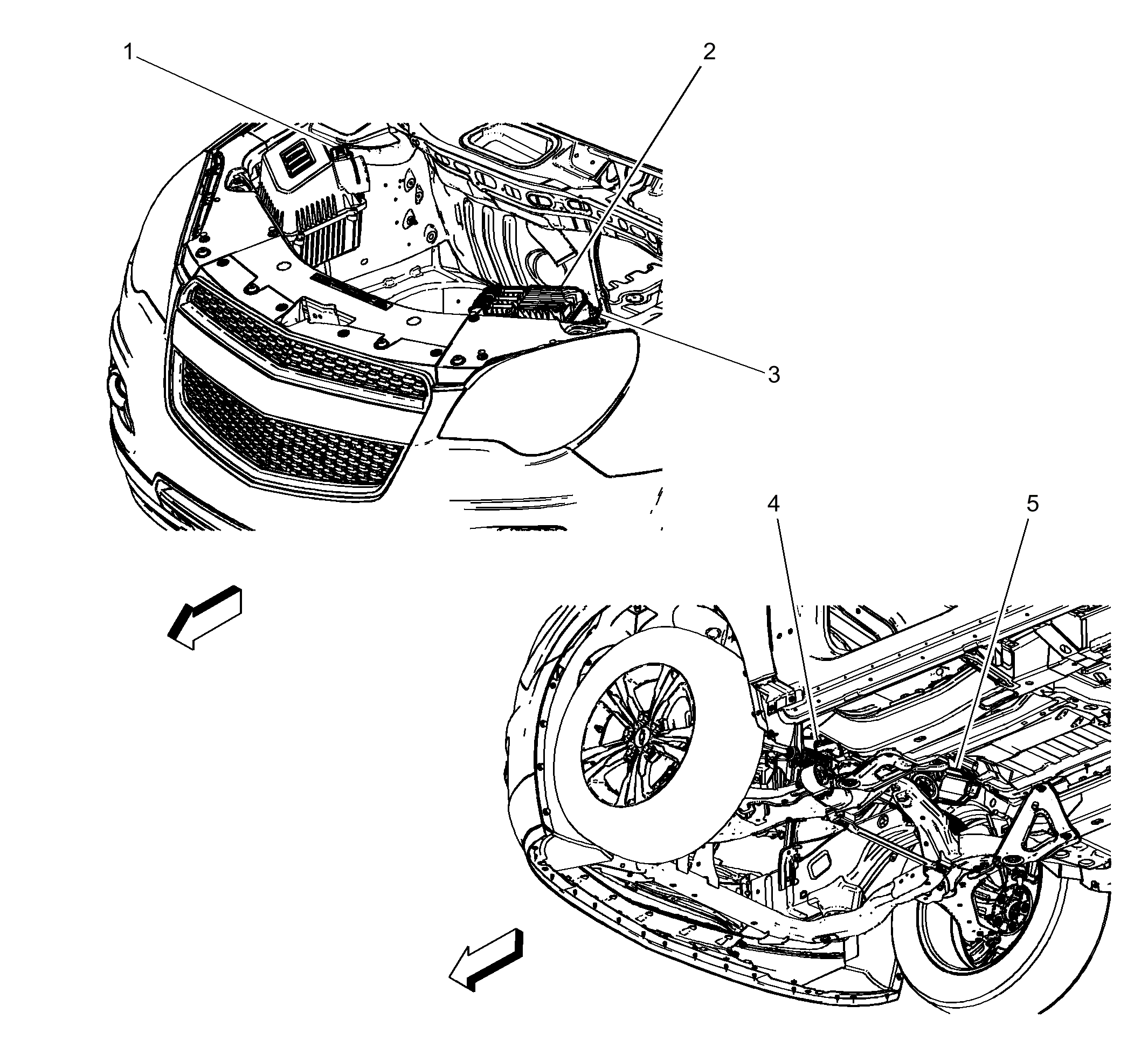 1
2
3
4
5