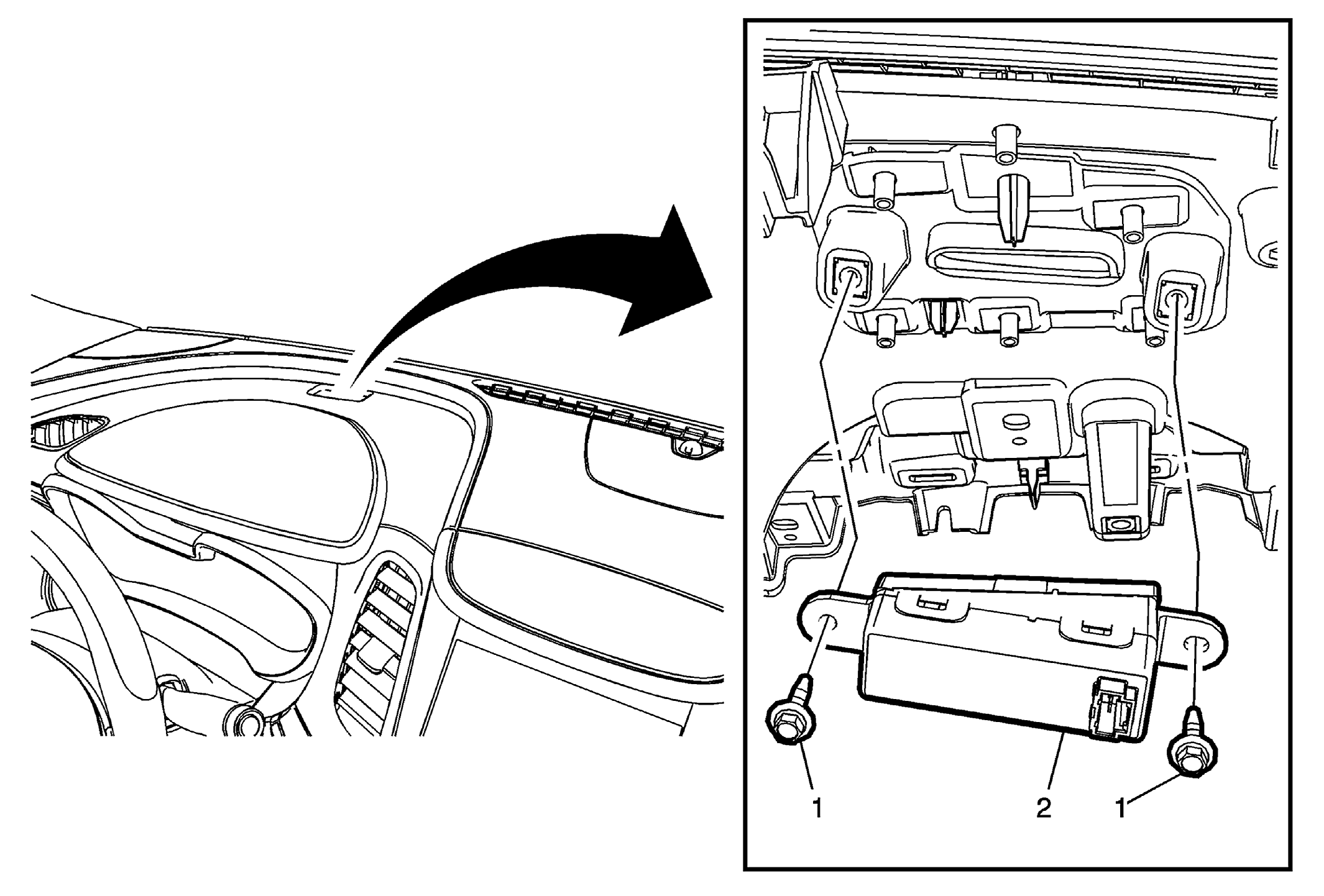 1
2
1