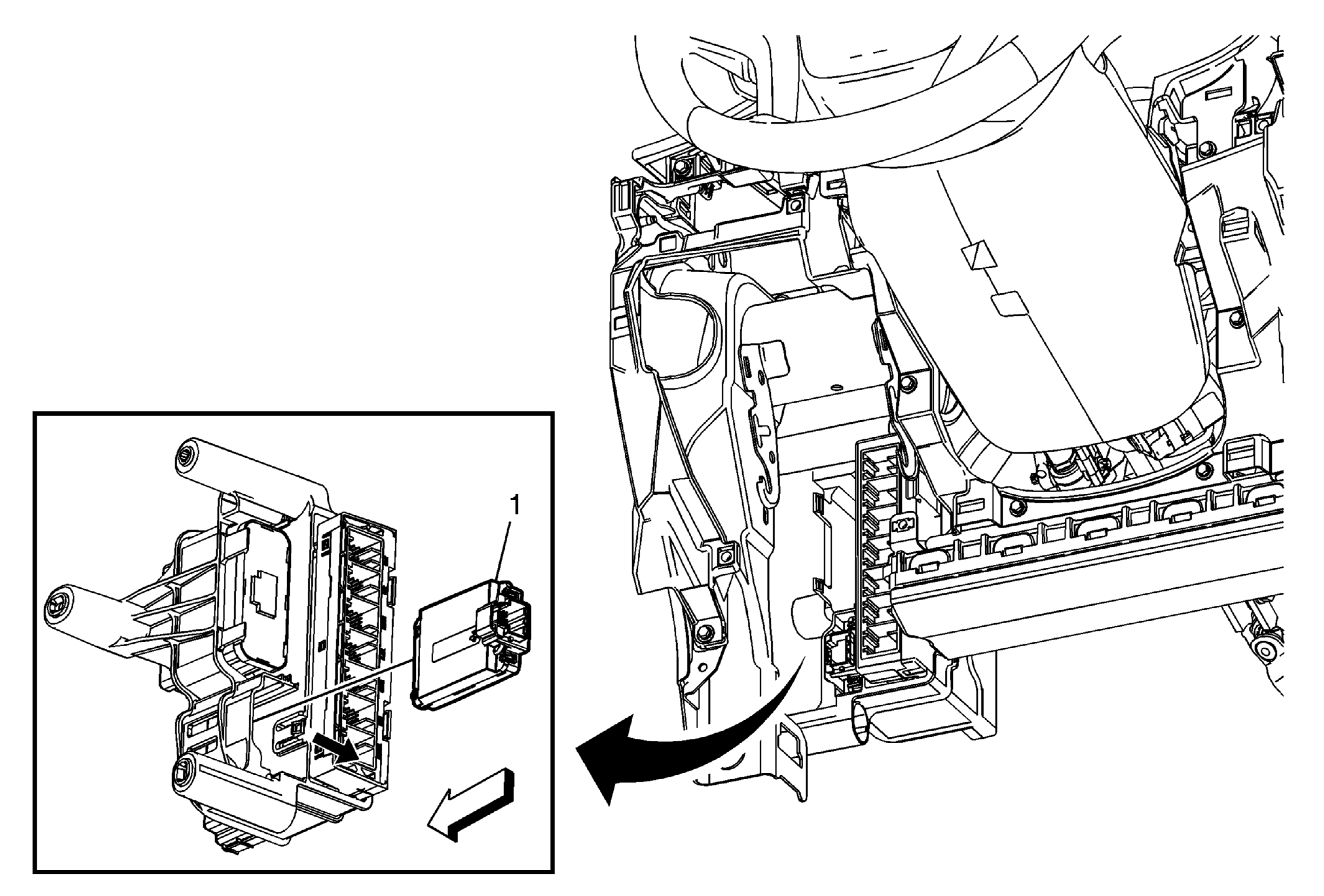 1