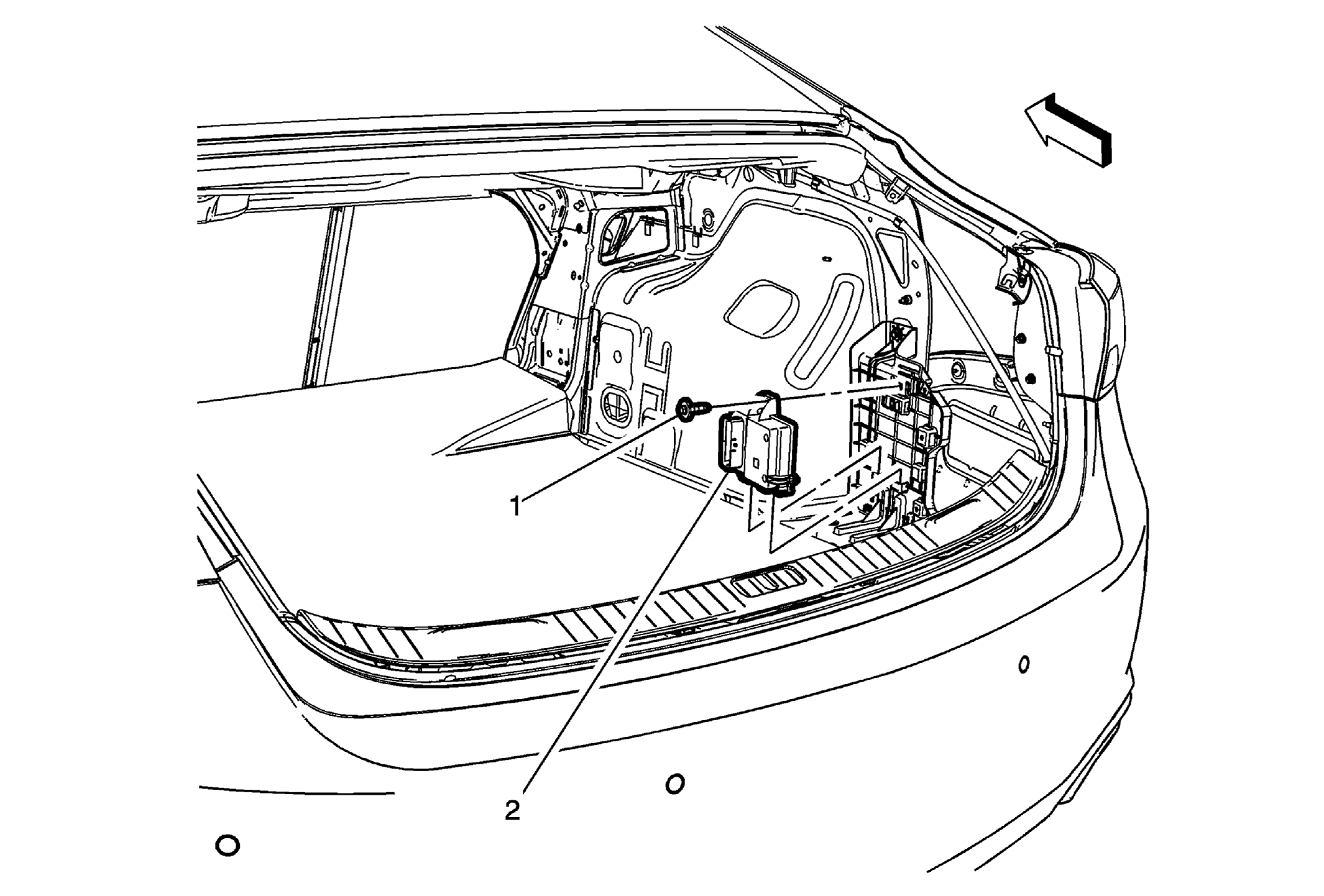 1

2