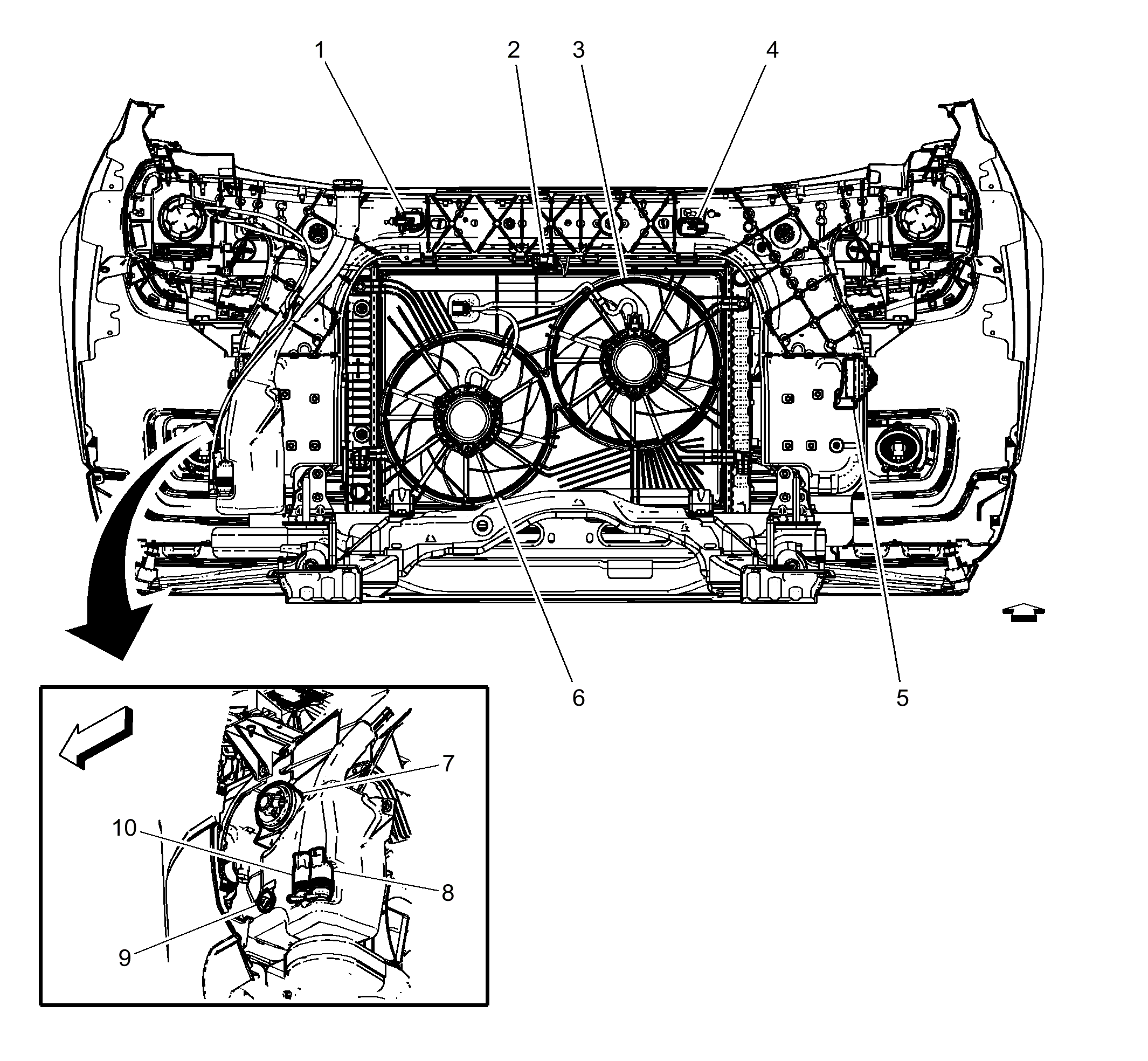 1
2
3
4
6
5
7
10
8
9