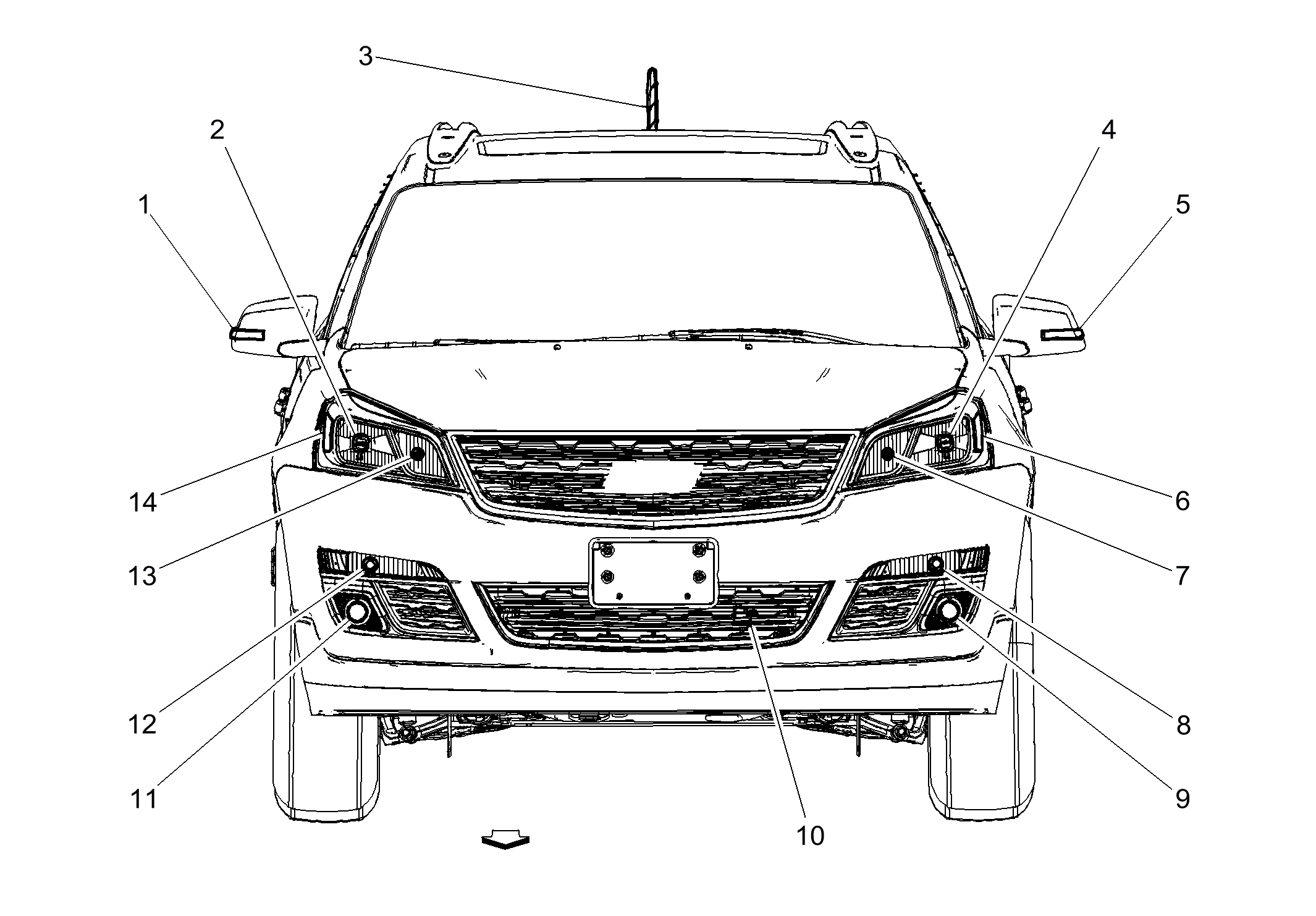 3
2
4
1
5
14
6
13
7
12
8
11
9
10