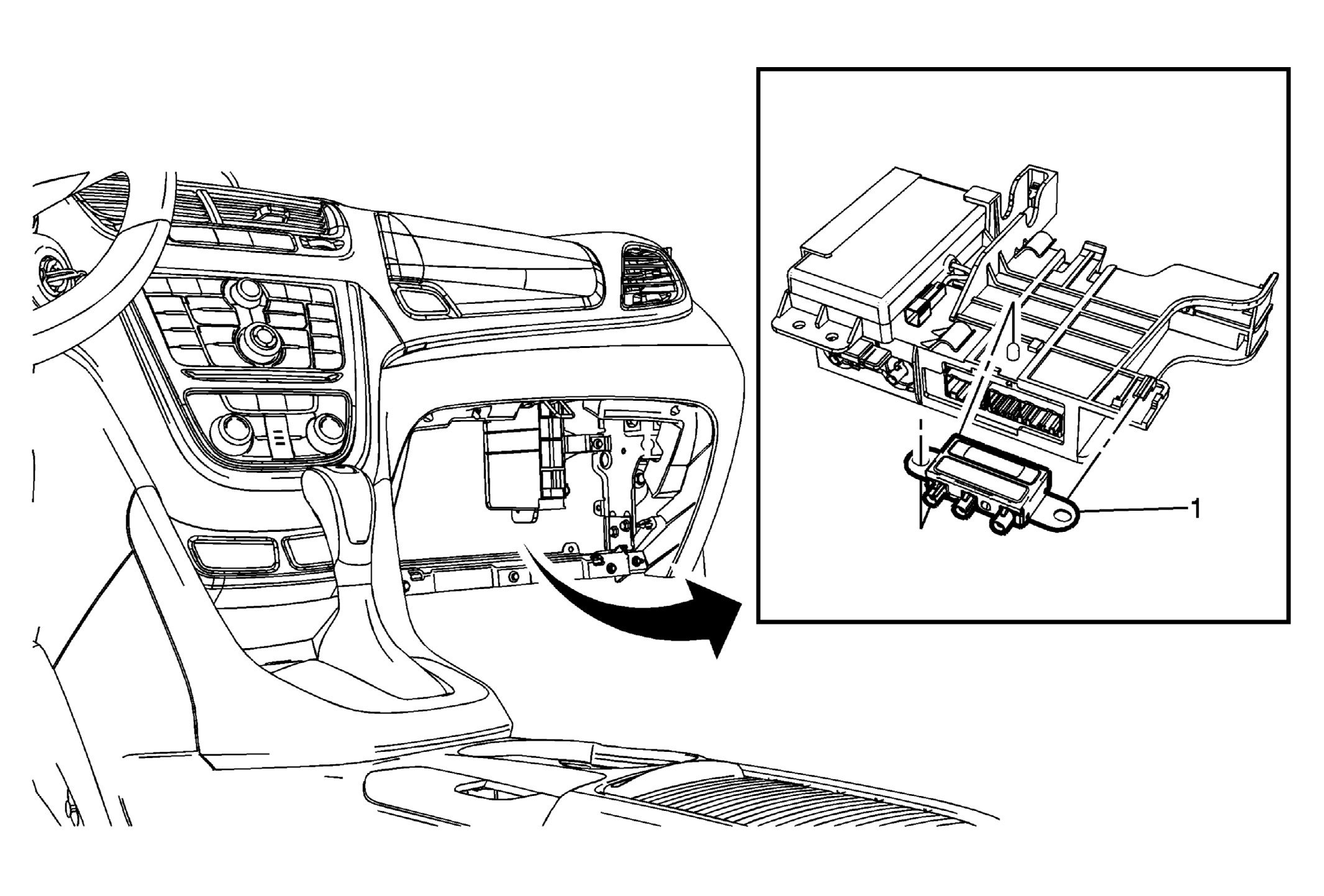 1