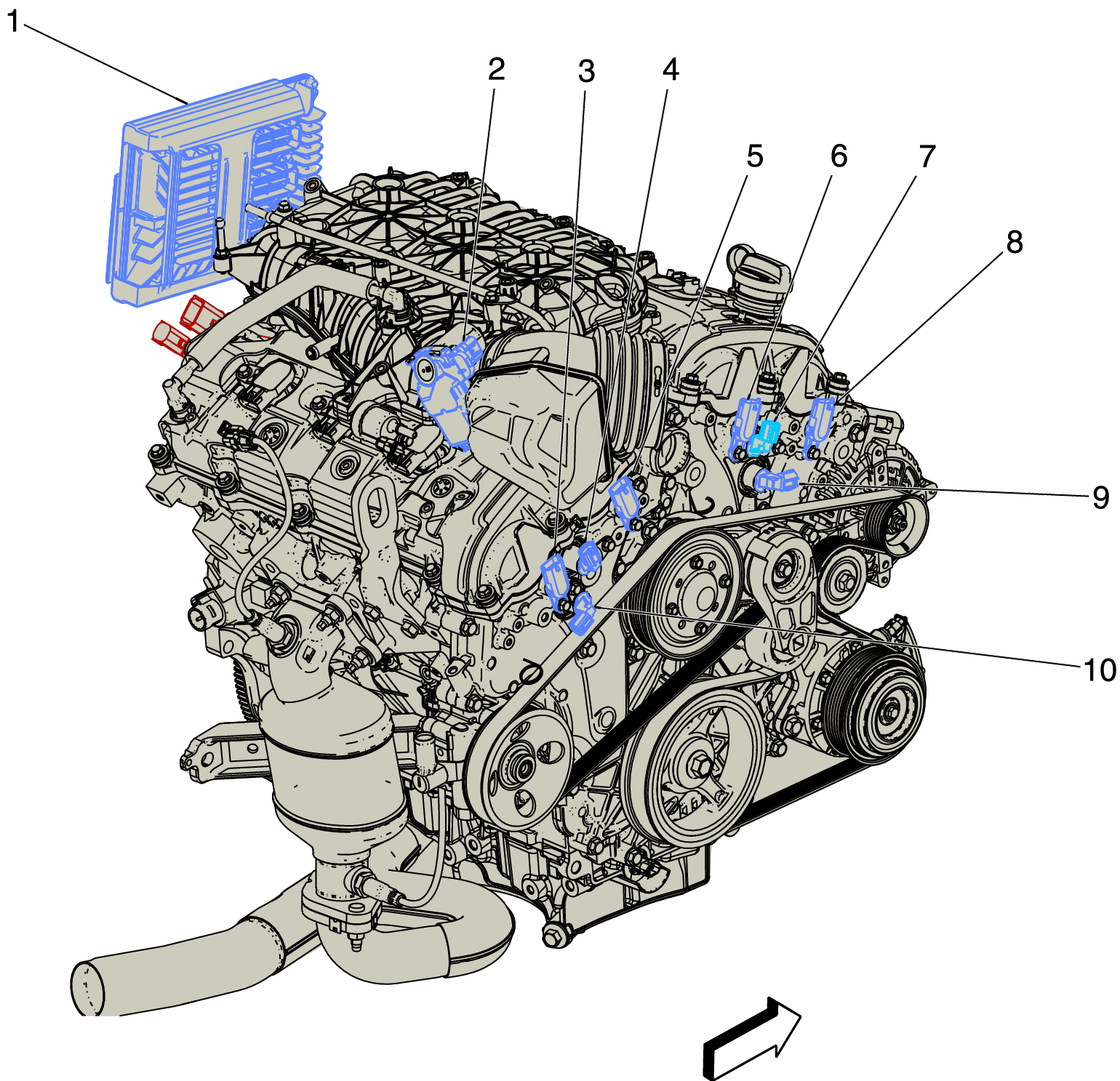 1
2
3
4
5
6
7
8
9
10