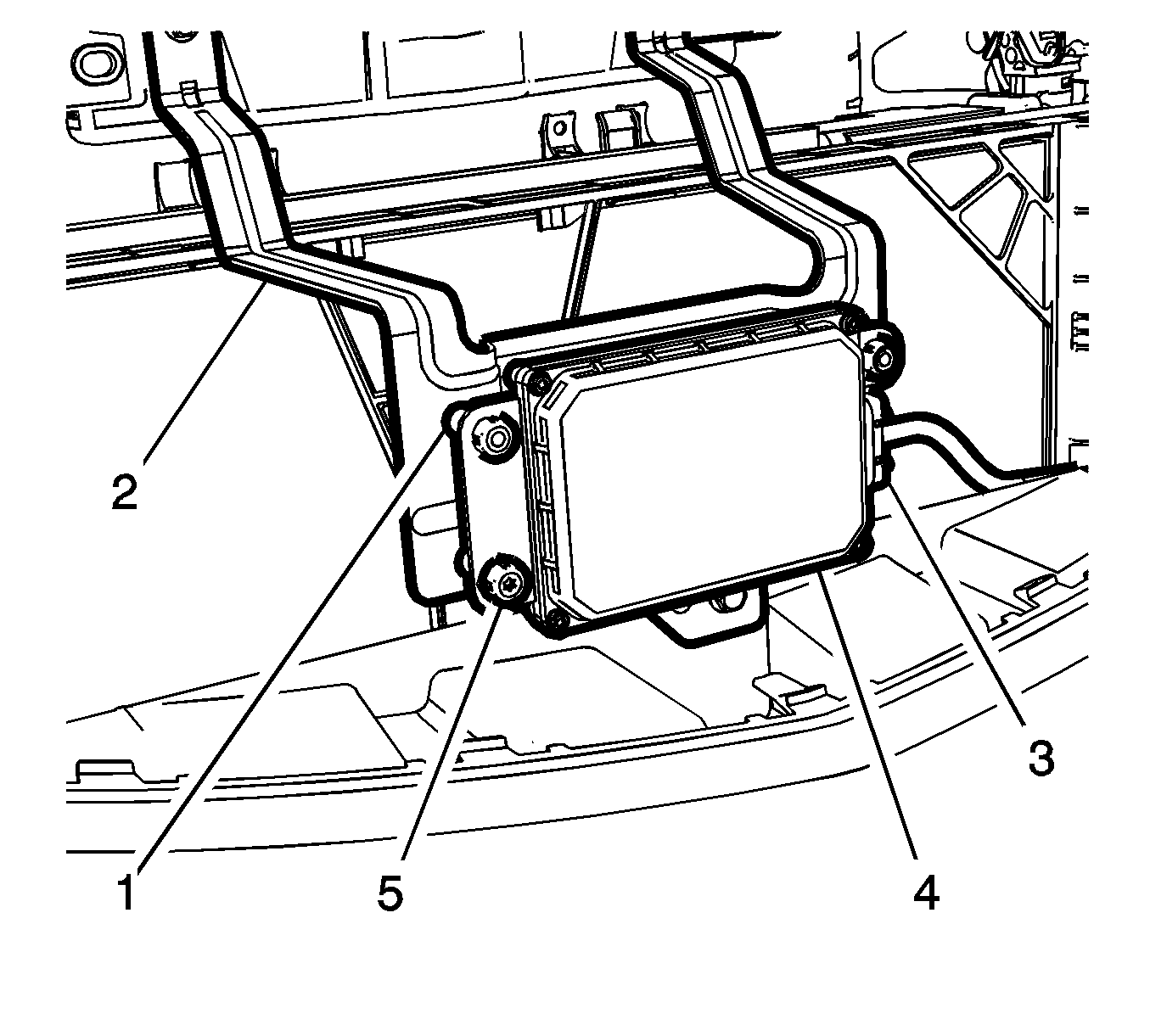 2
3
1
5
4