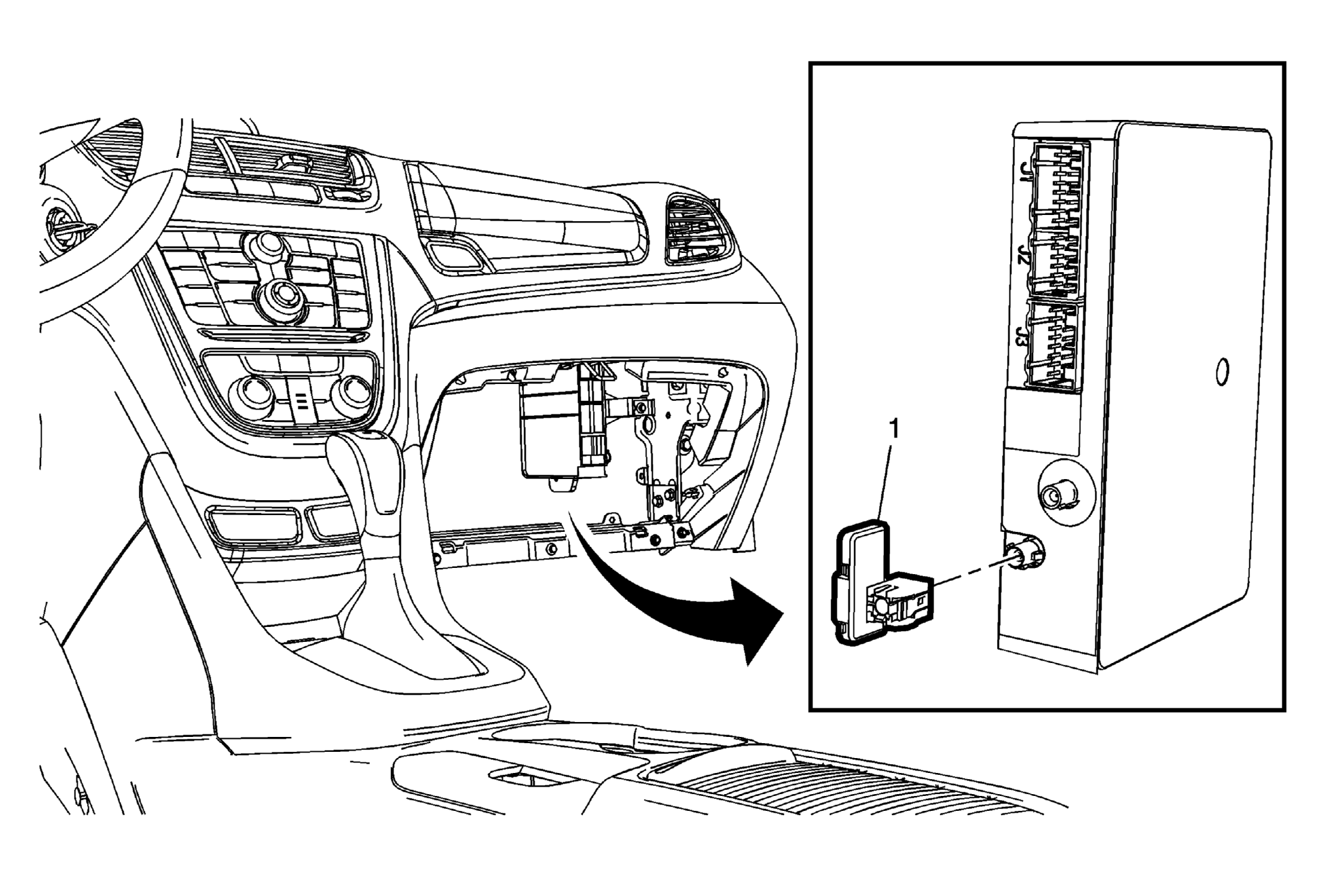 J1
J2
J3
1