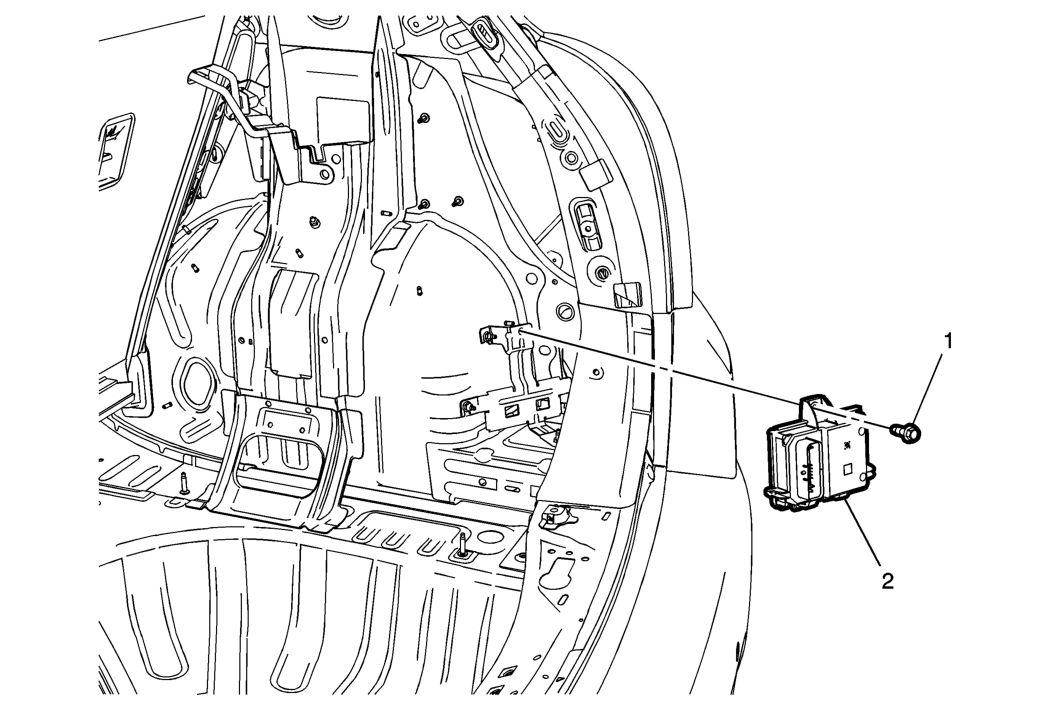 1

2