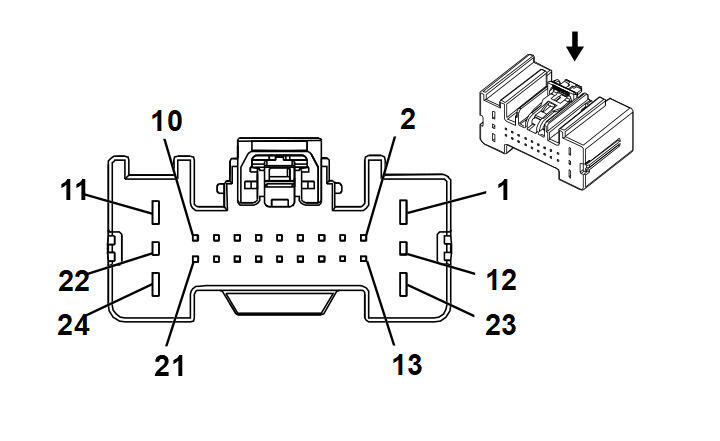 10
2
11
1
22
12
24
23
21
13