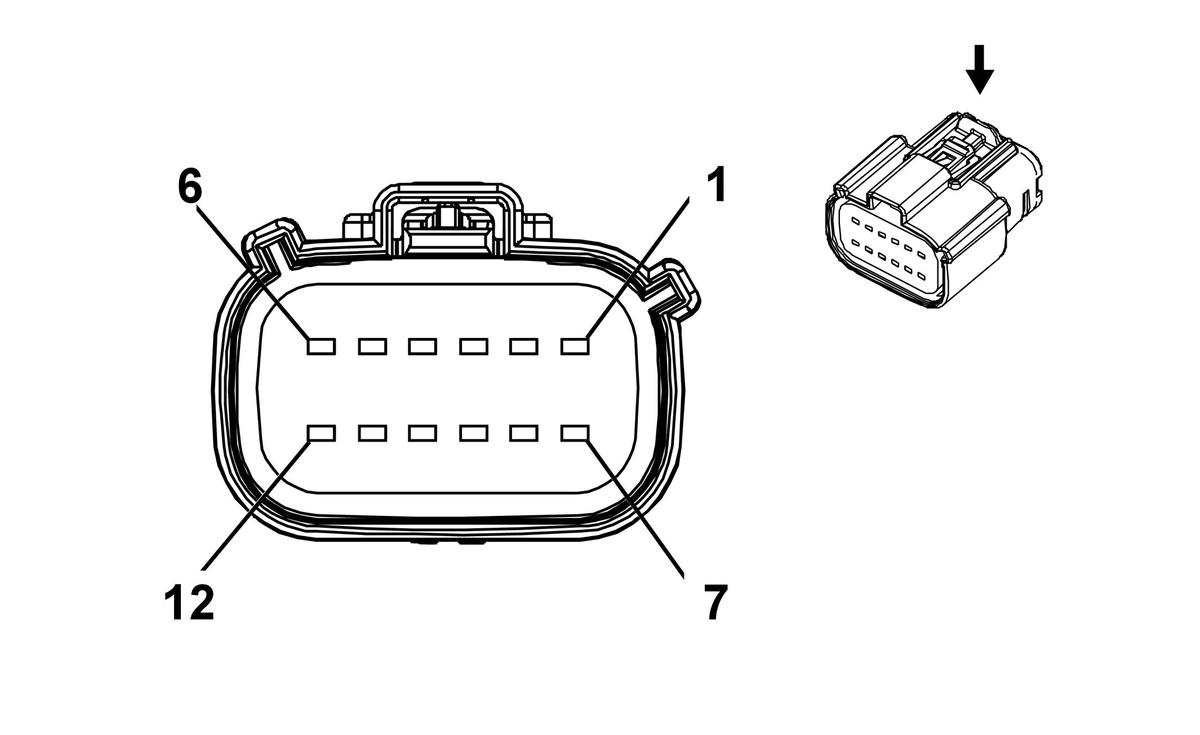 6
1
12
7