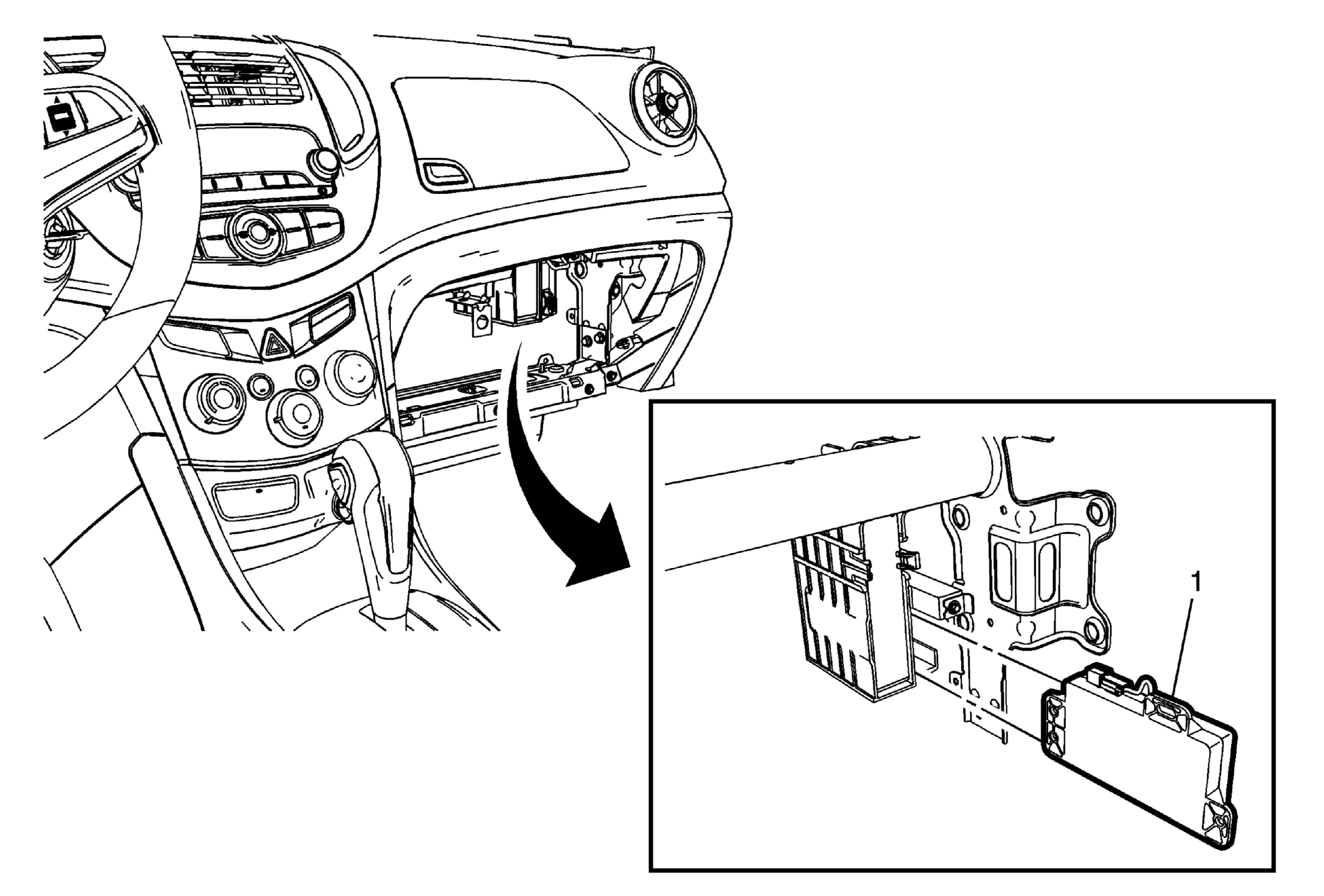 1