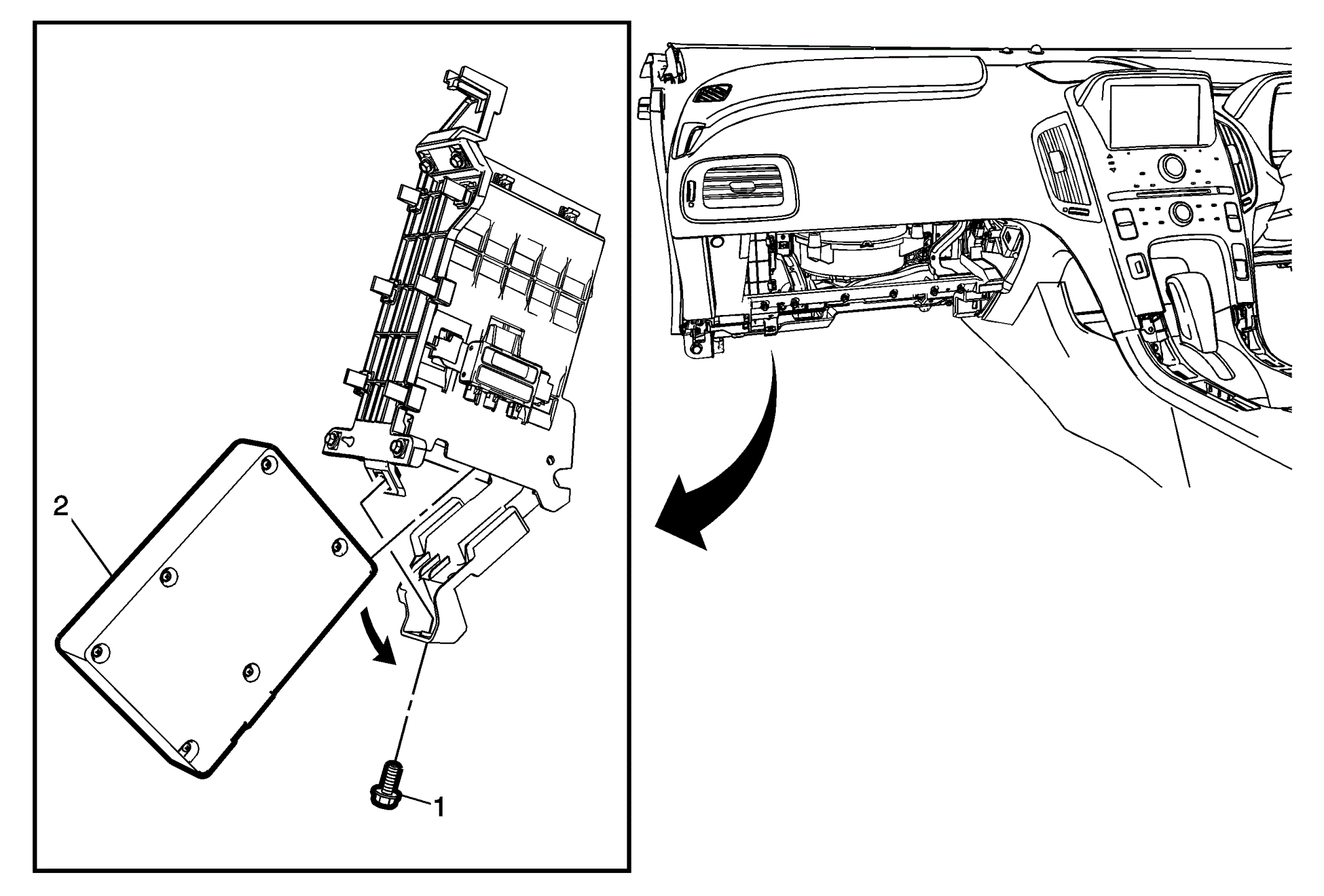 2

1