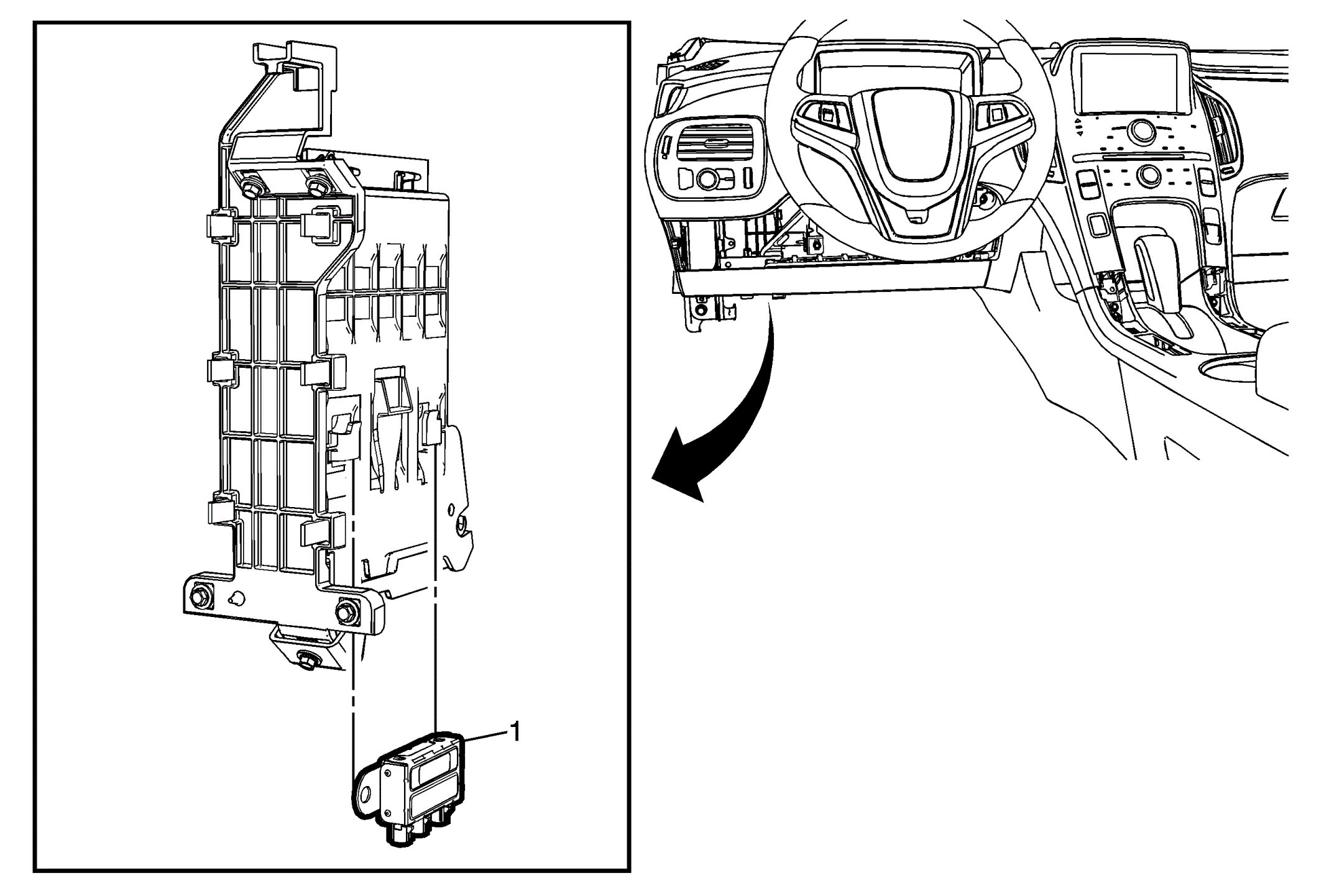 1