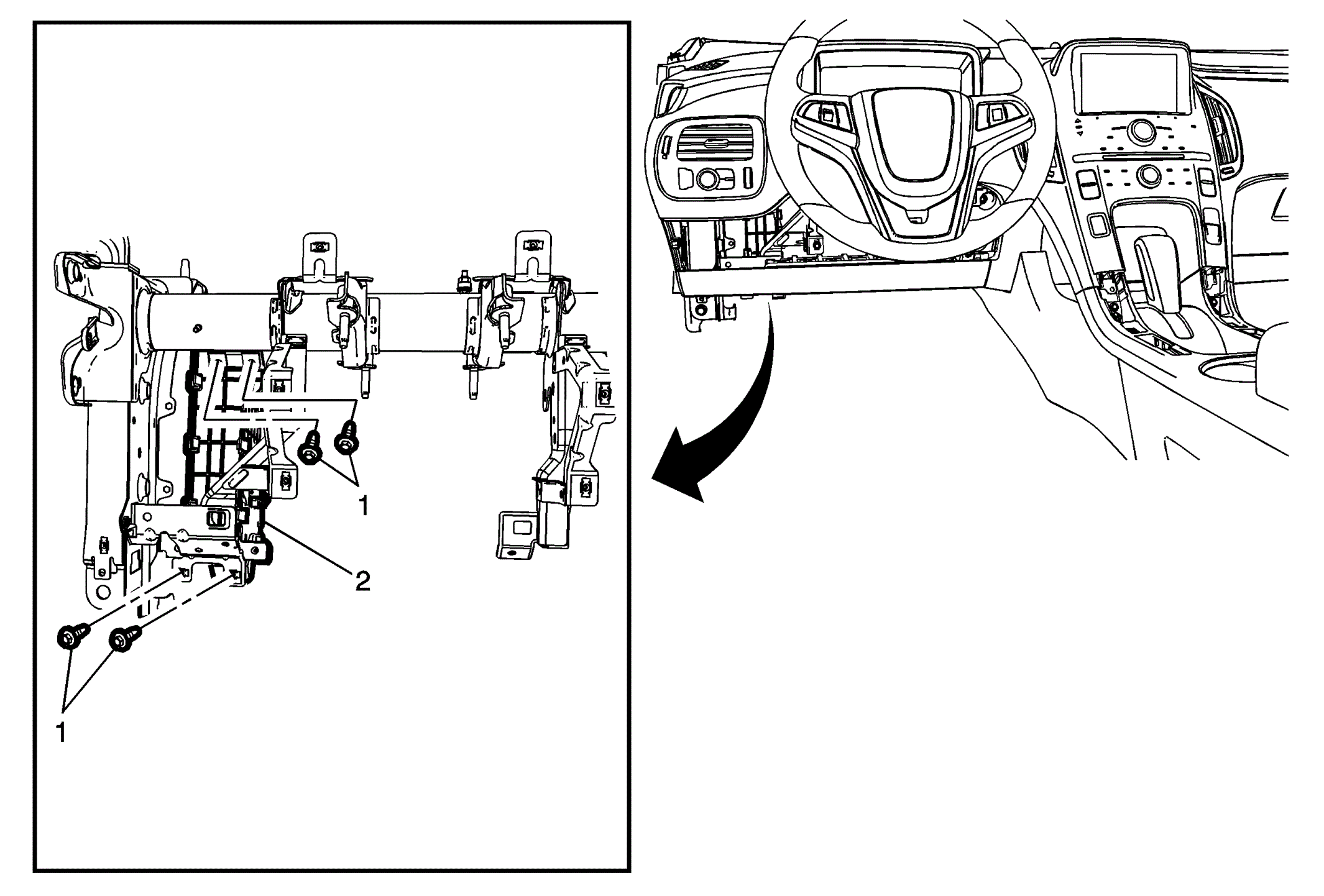 1
2
1