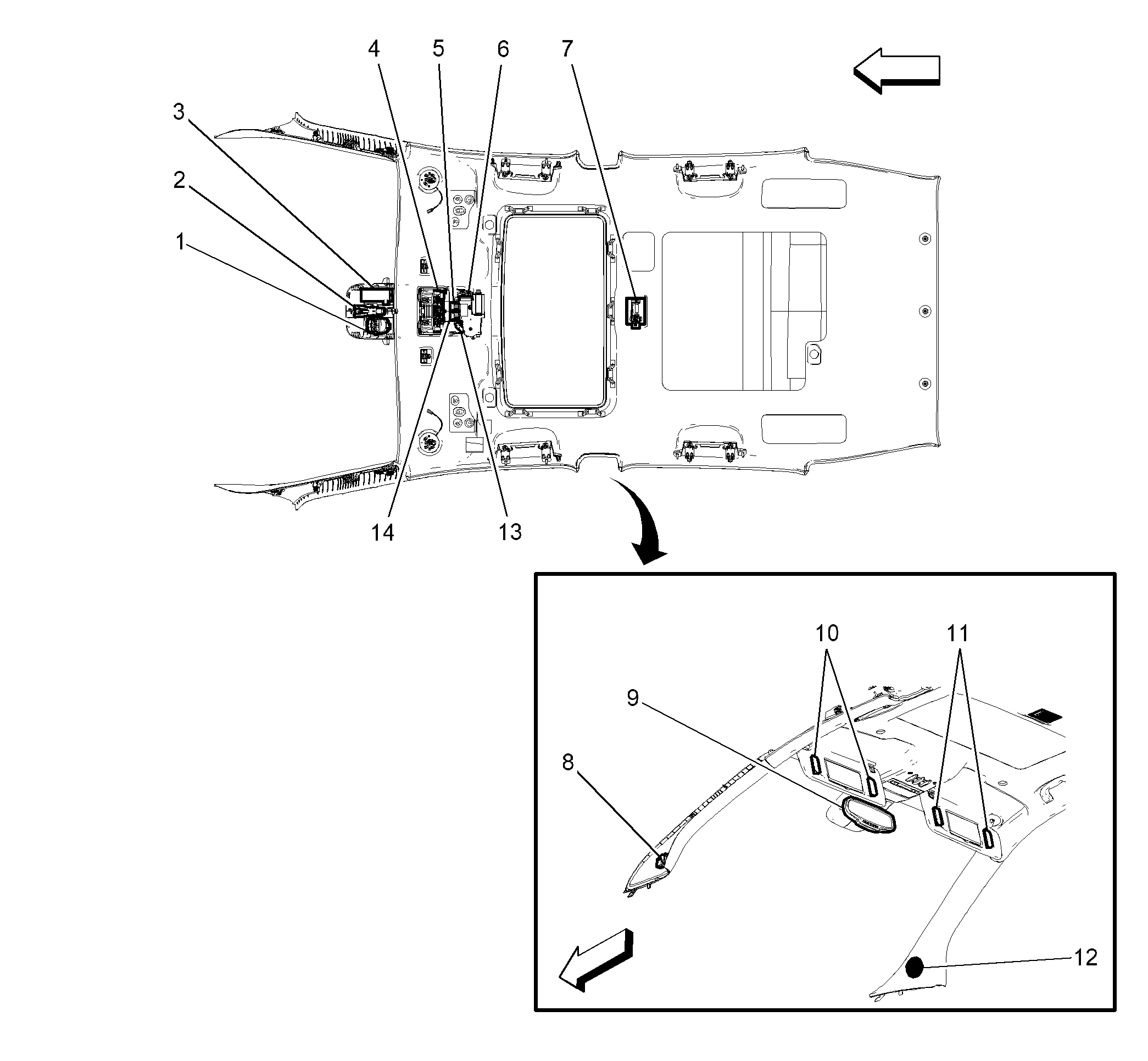 4 5 6 7

3

2

1

14 13

10 11

9

8

12