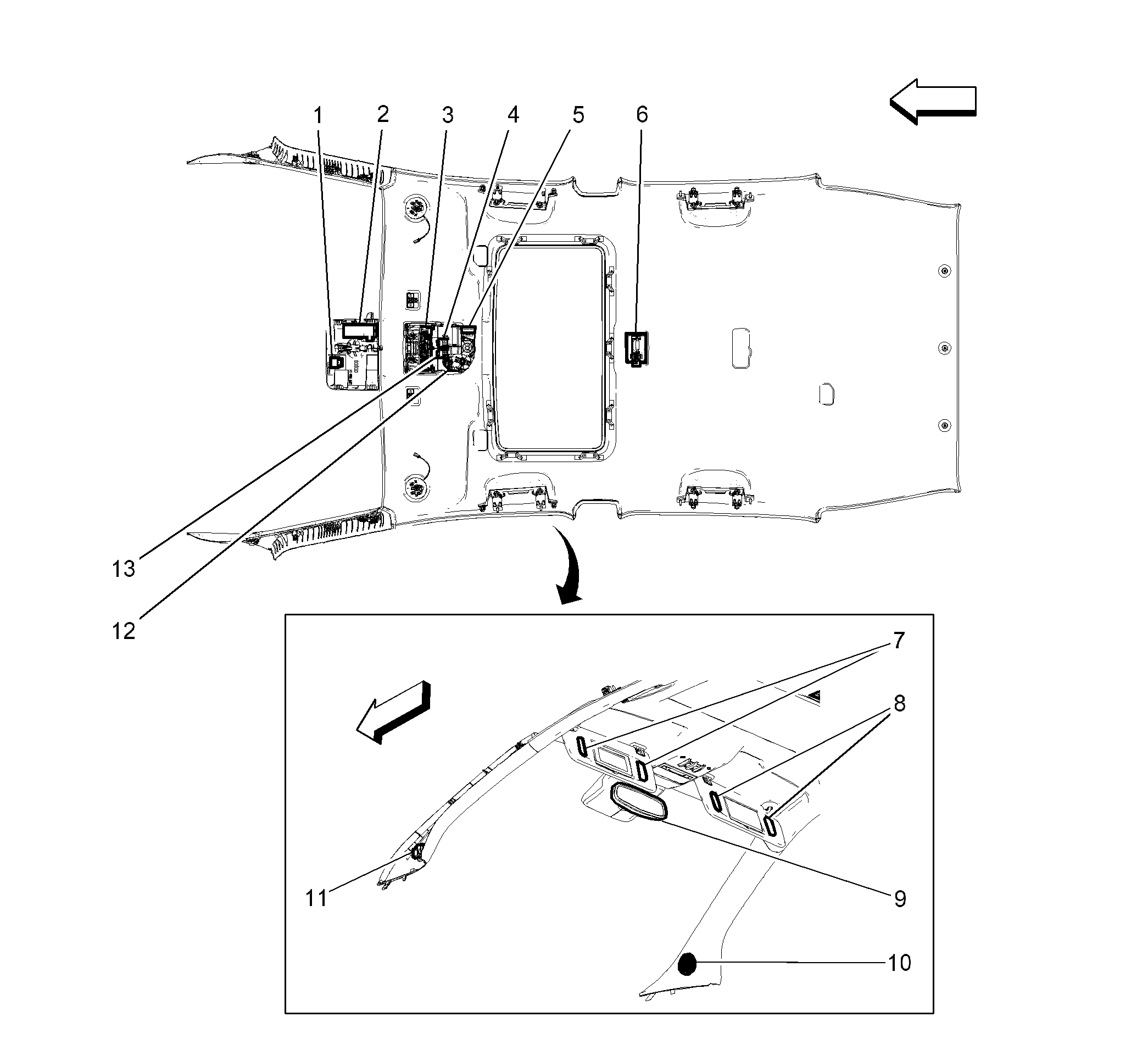 1
2
3
4
5
6
13
12
7
8
11
9
10