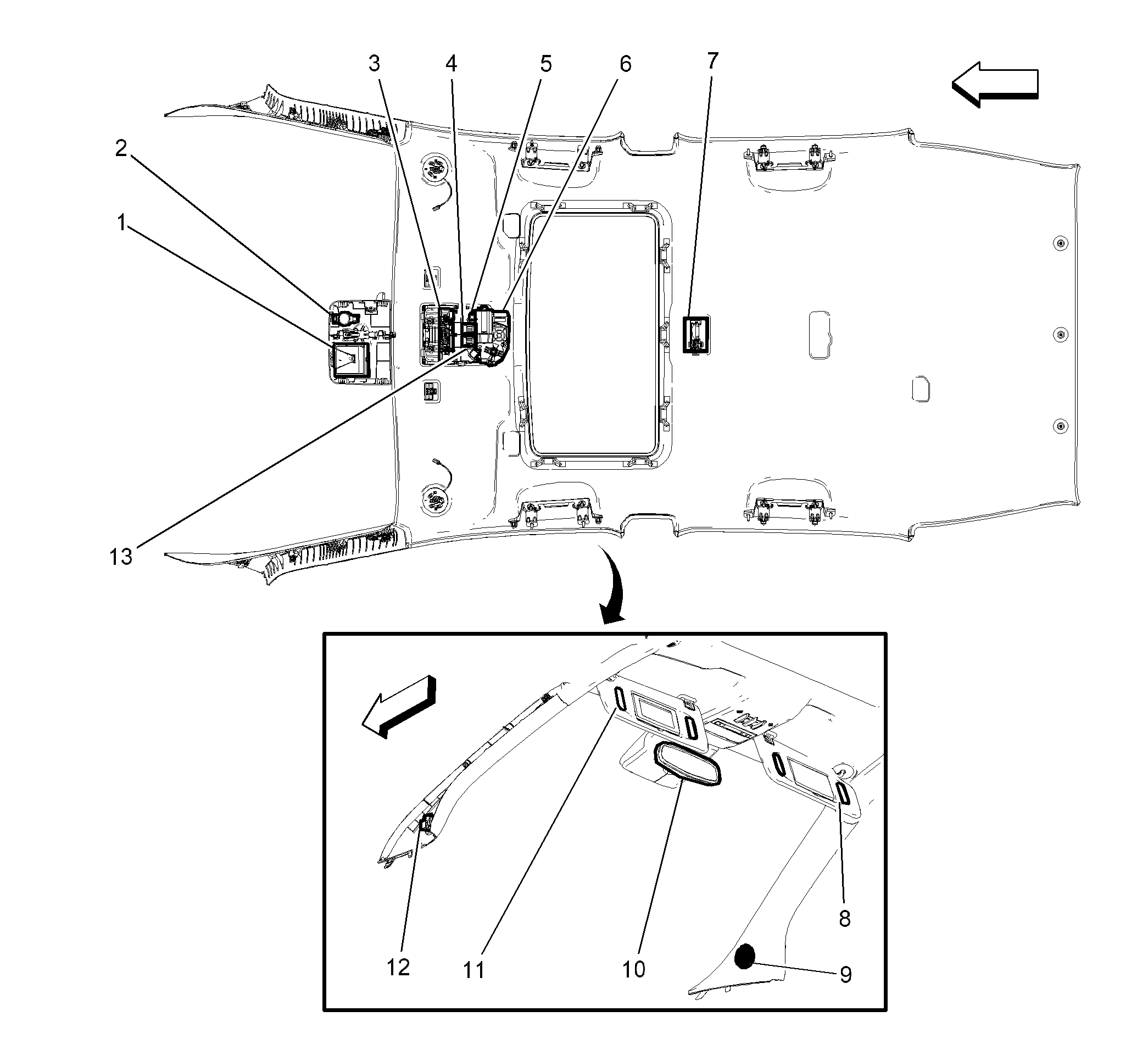 3
4
5
6
7
2
1
13
12
11
10
8
9