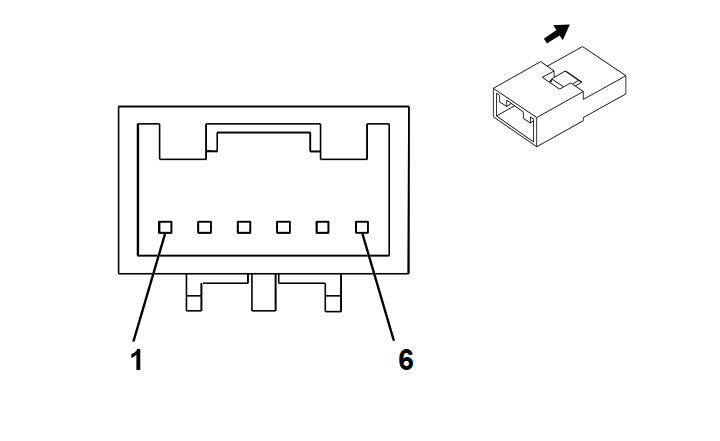 1
6