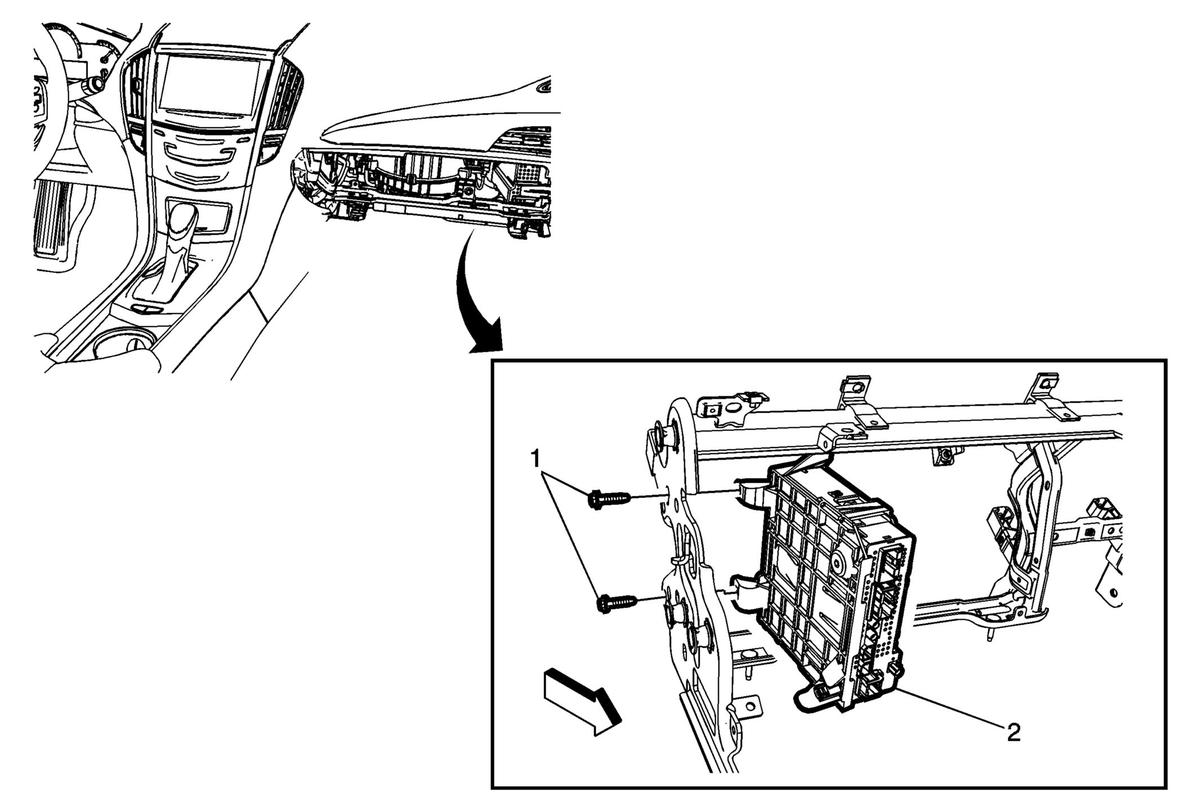 1

2