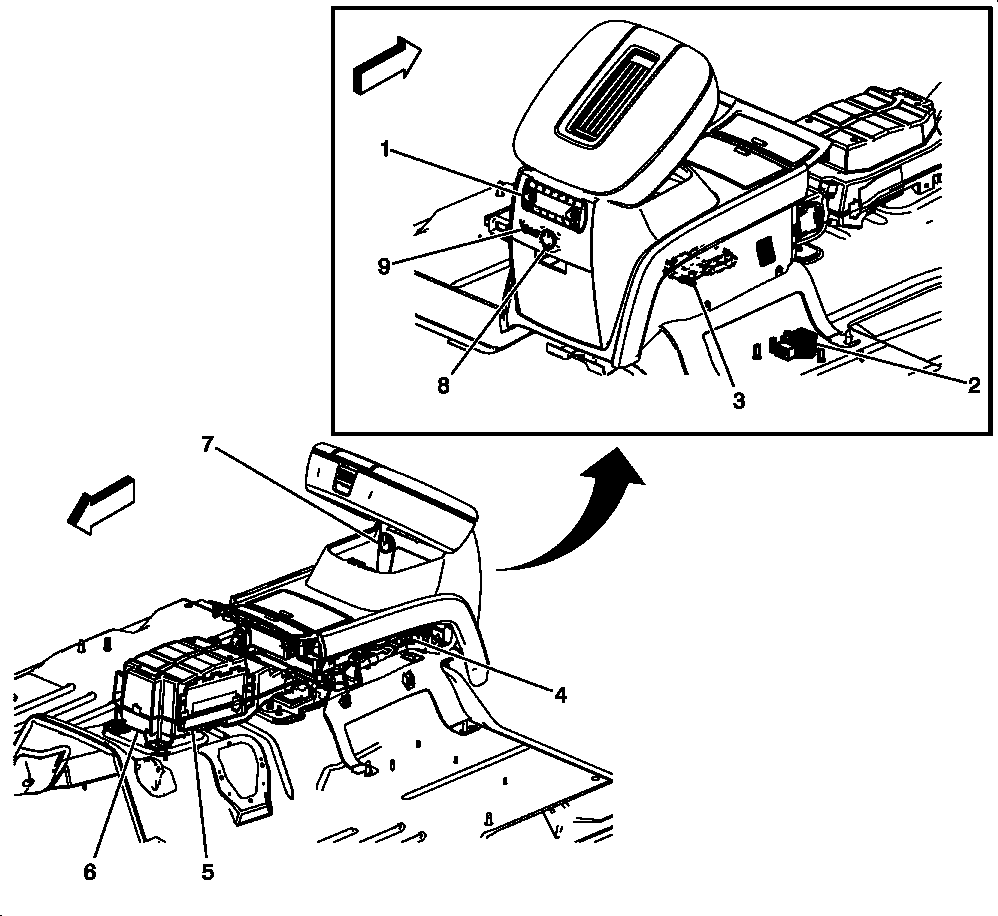 1
9
8
3
2
7
4
6
5