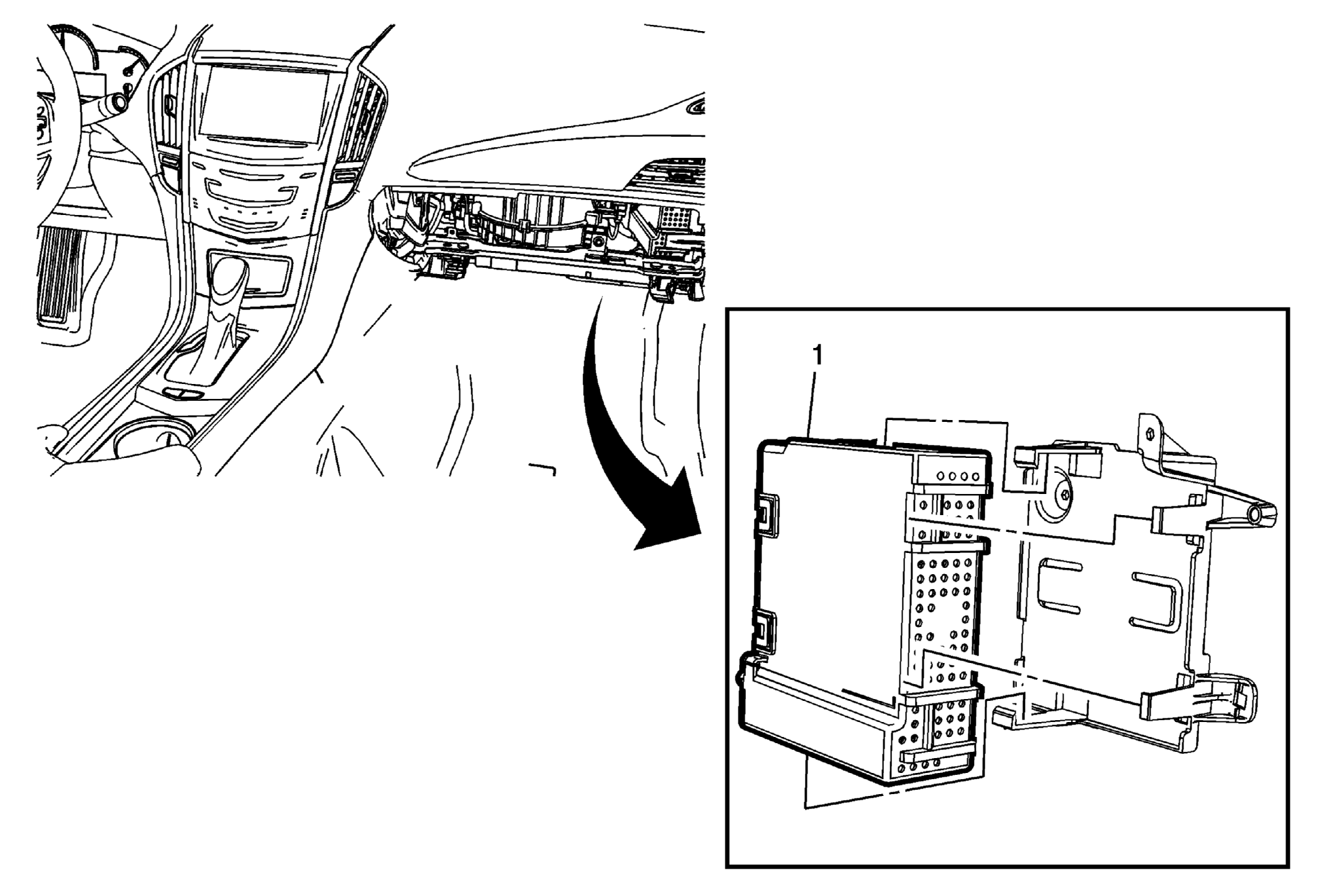 1