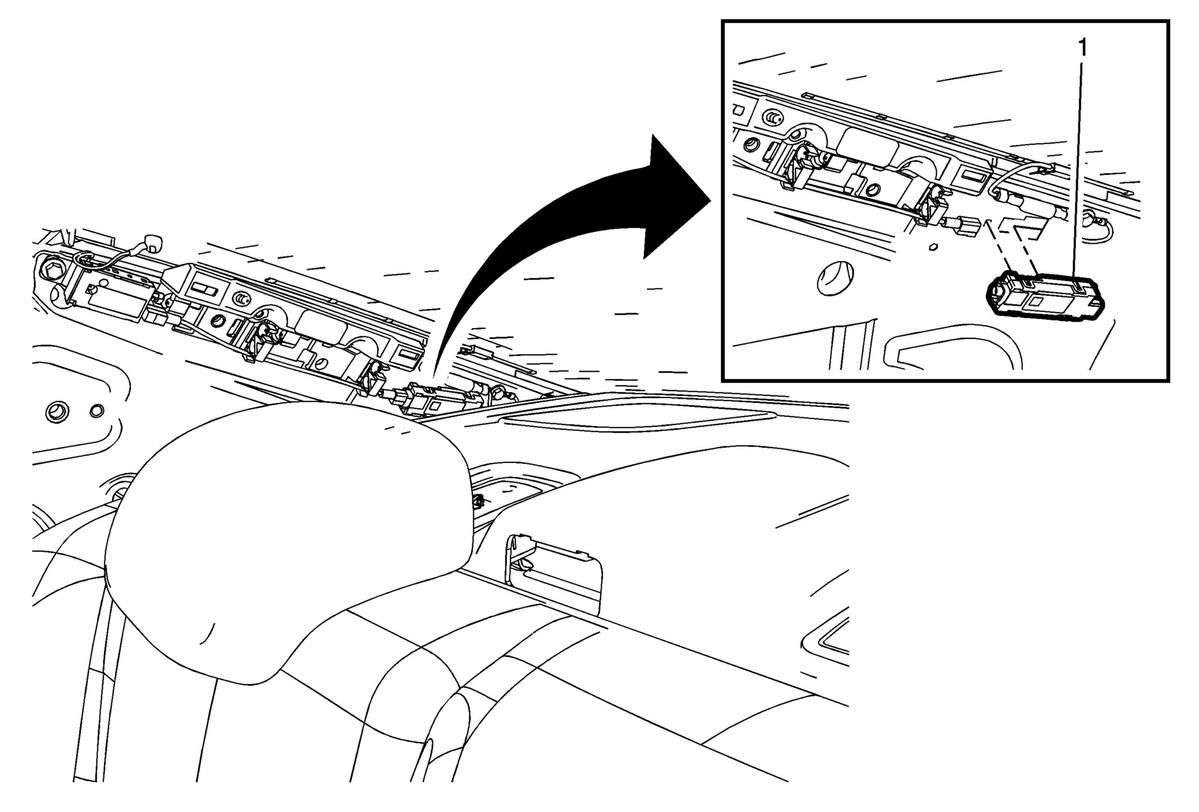 1