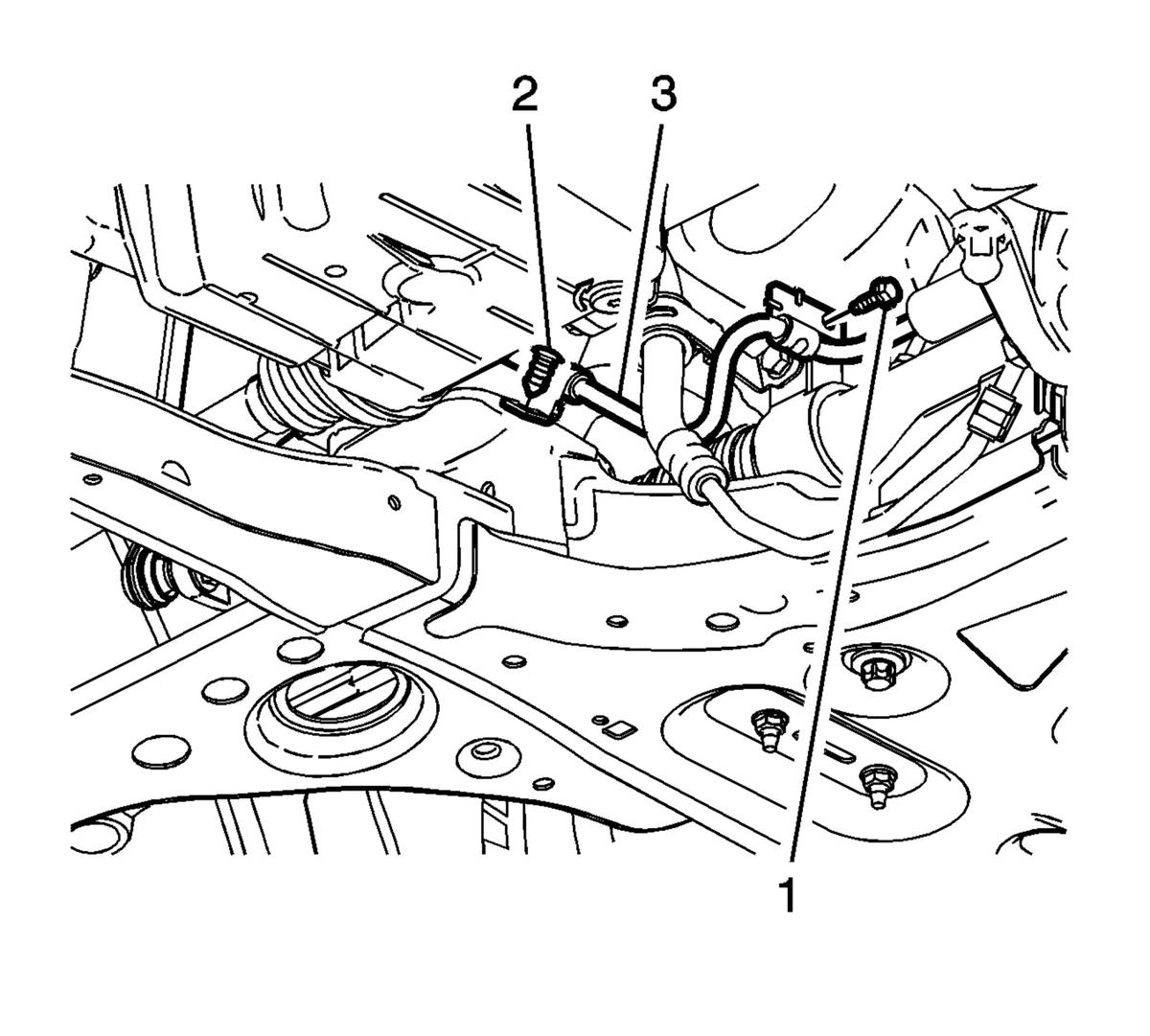 2
3
1