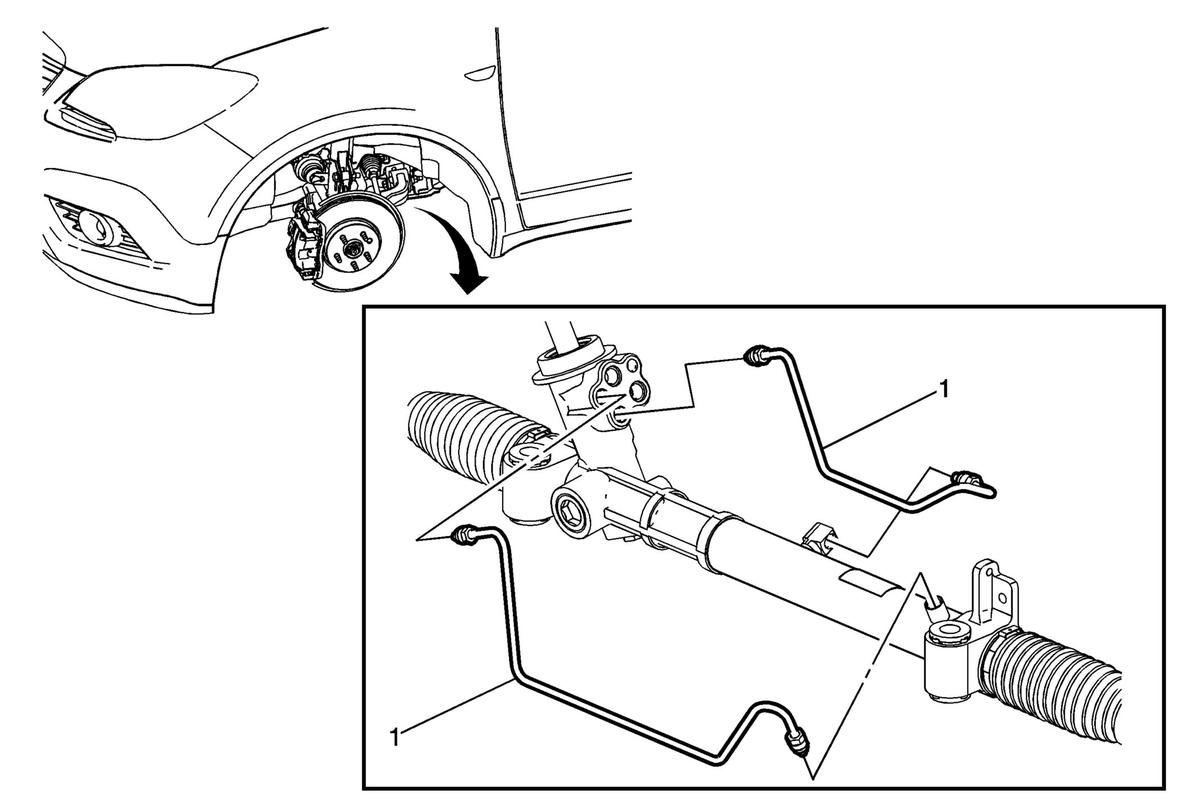 1

1