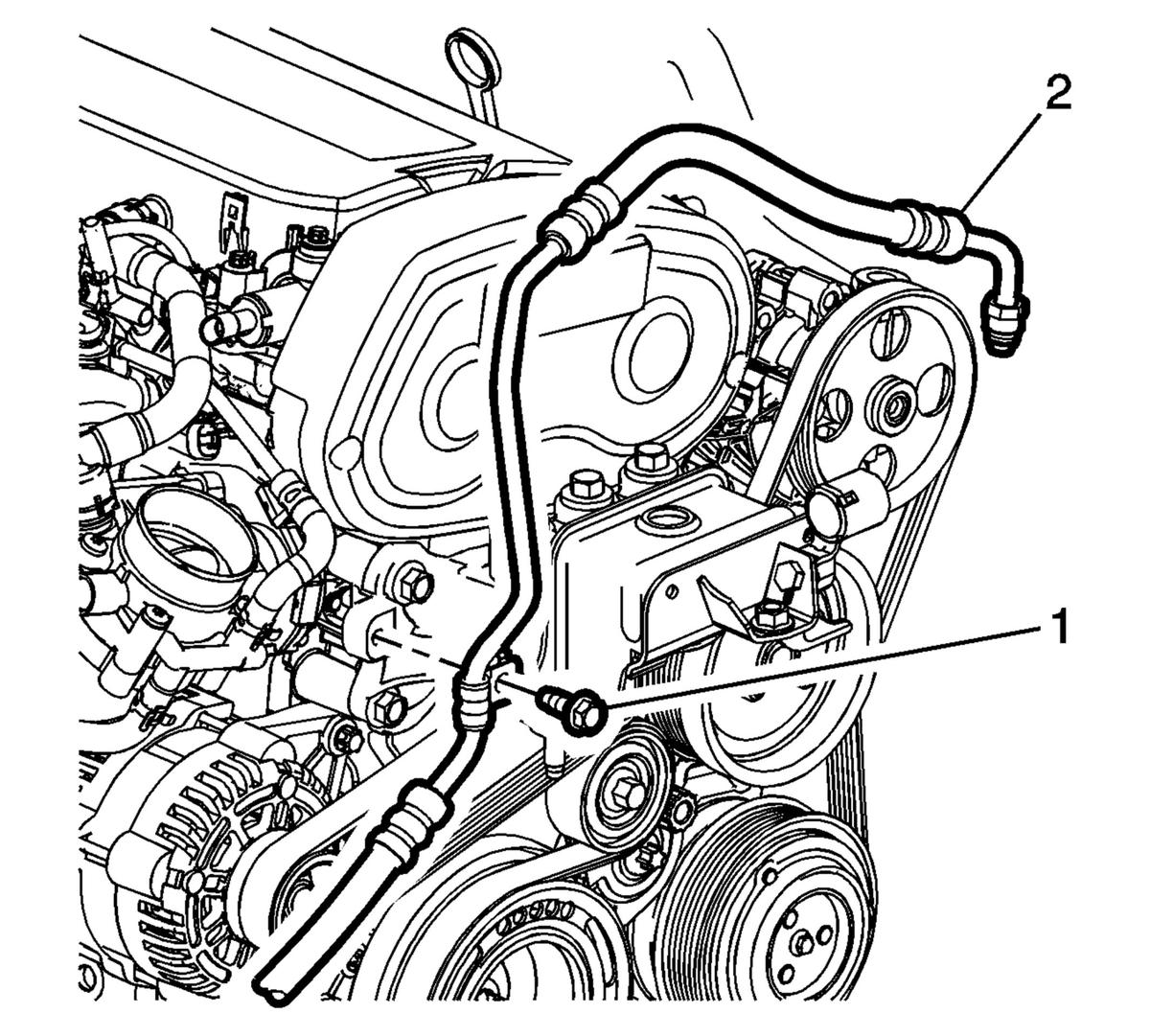 2

1