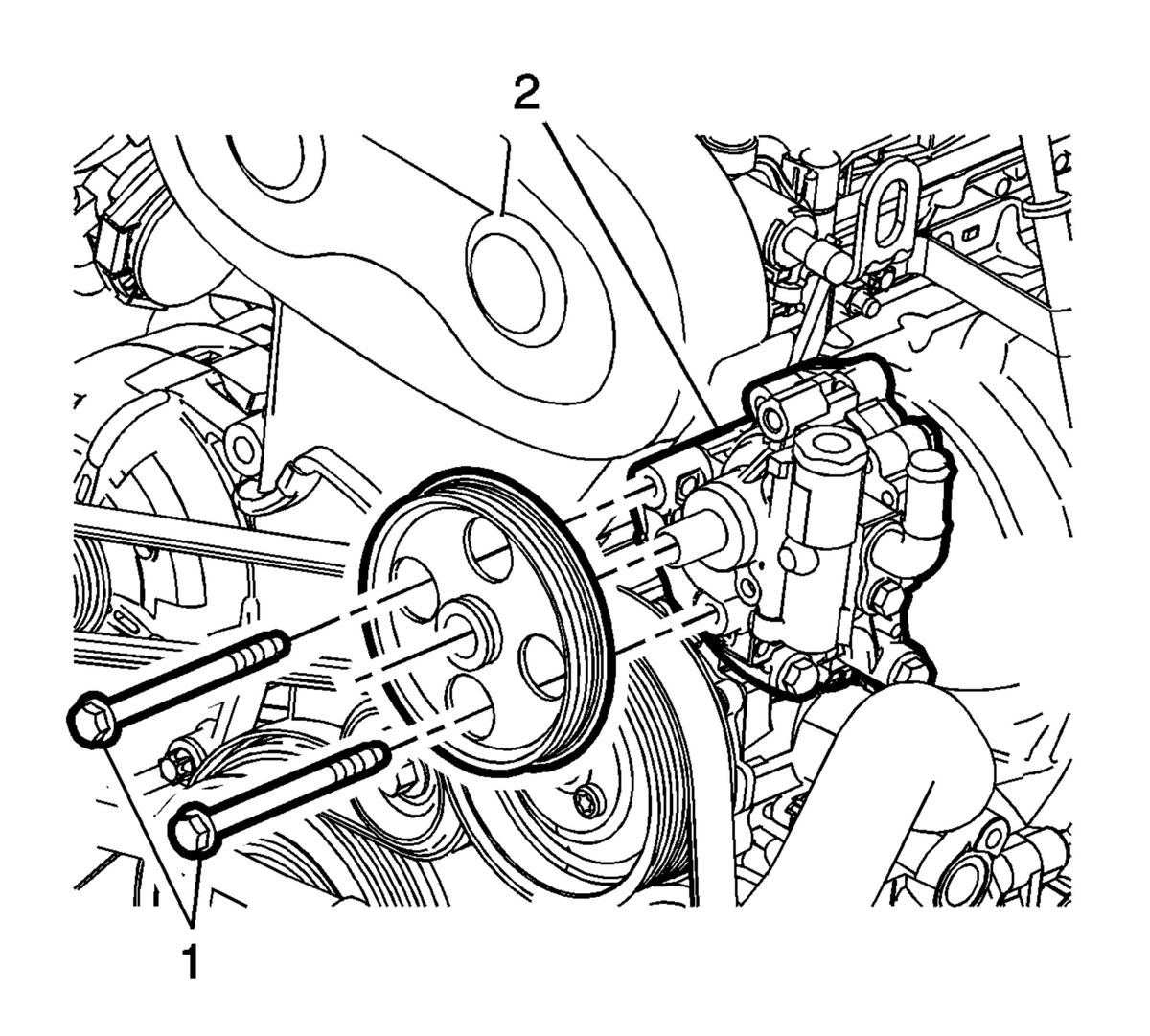 2

1