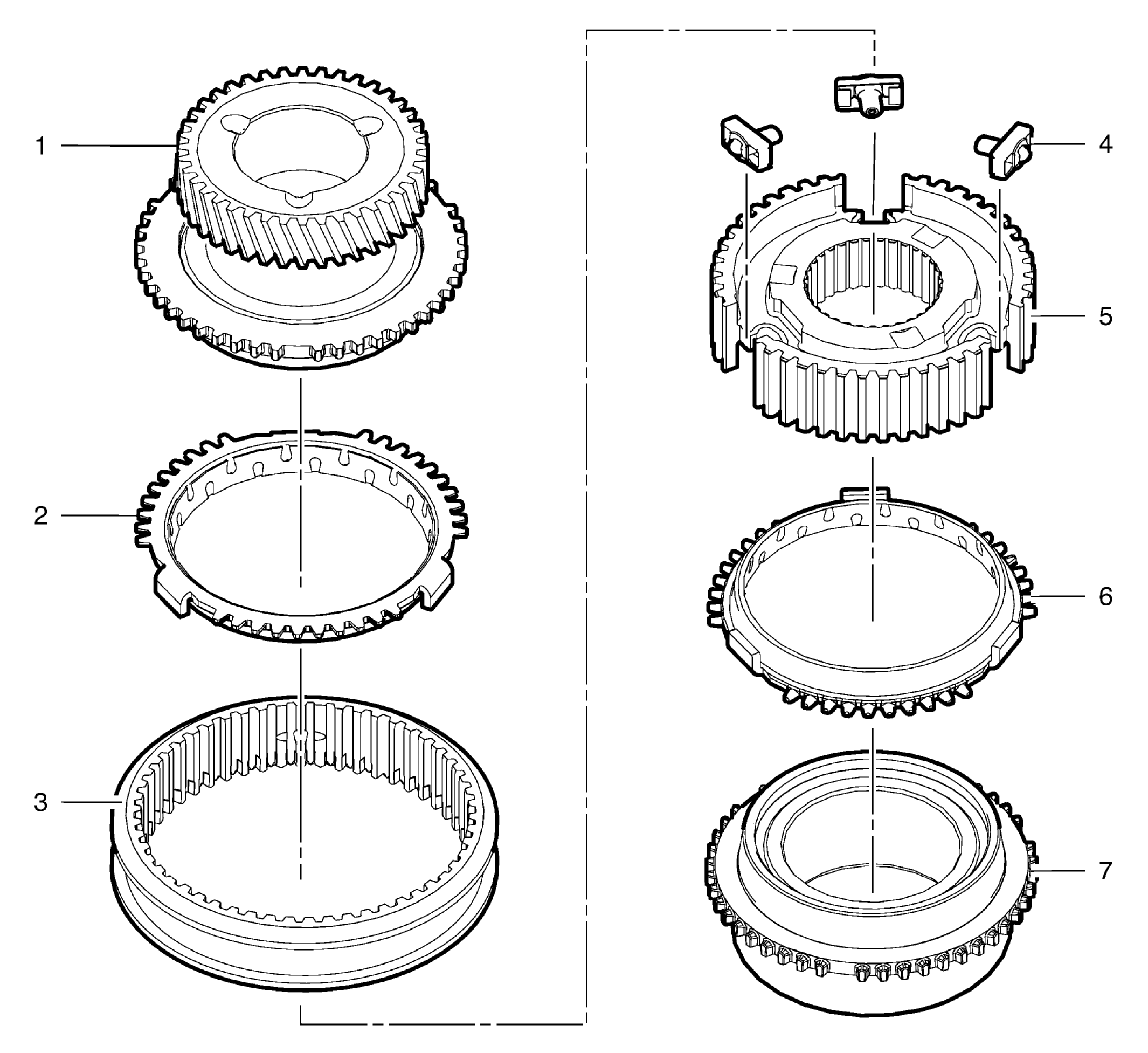 1
2
3
4
5
6
7