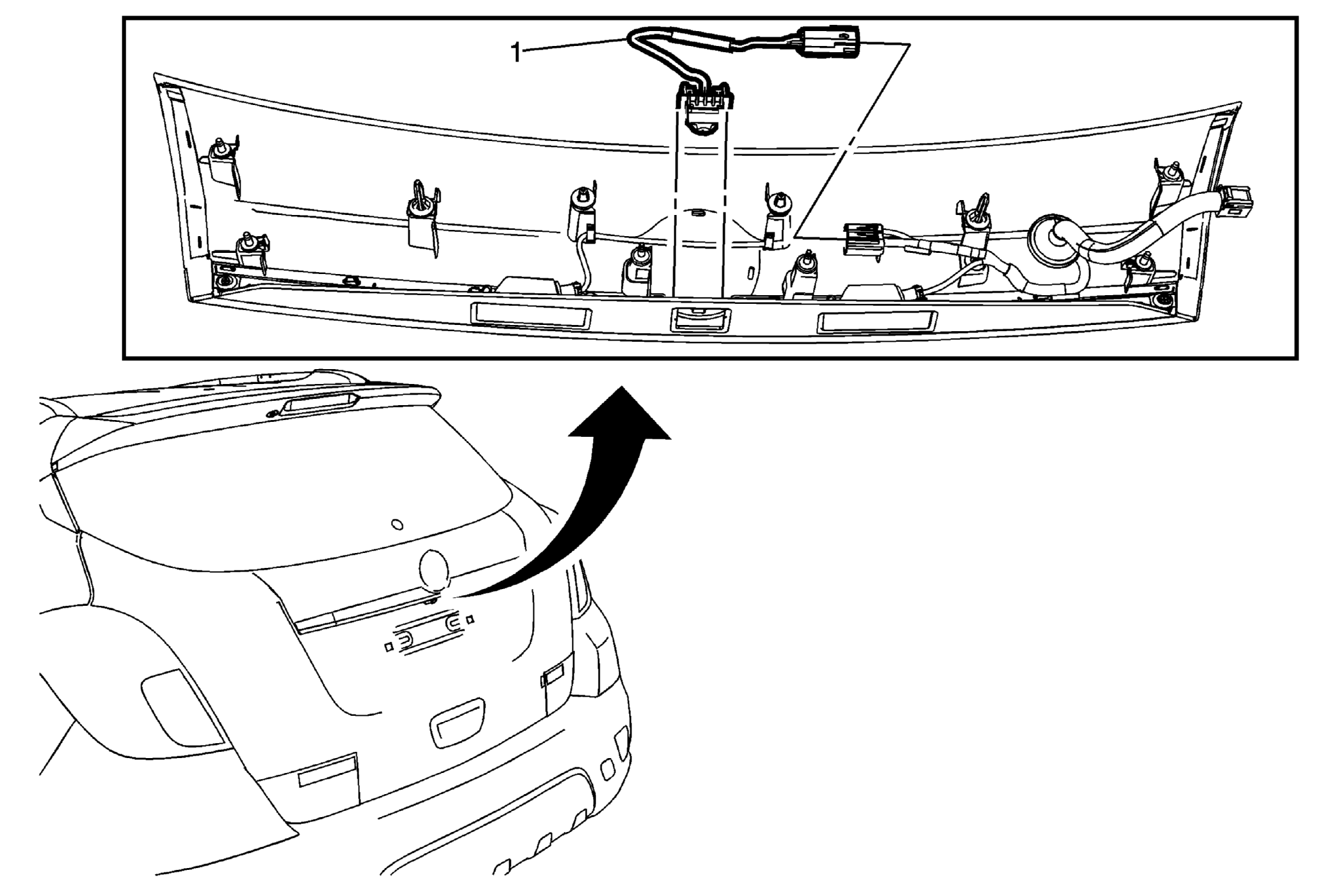 1