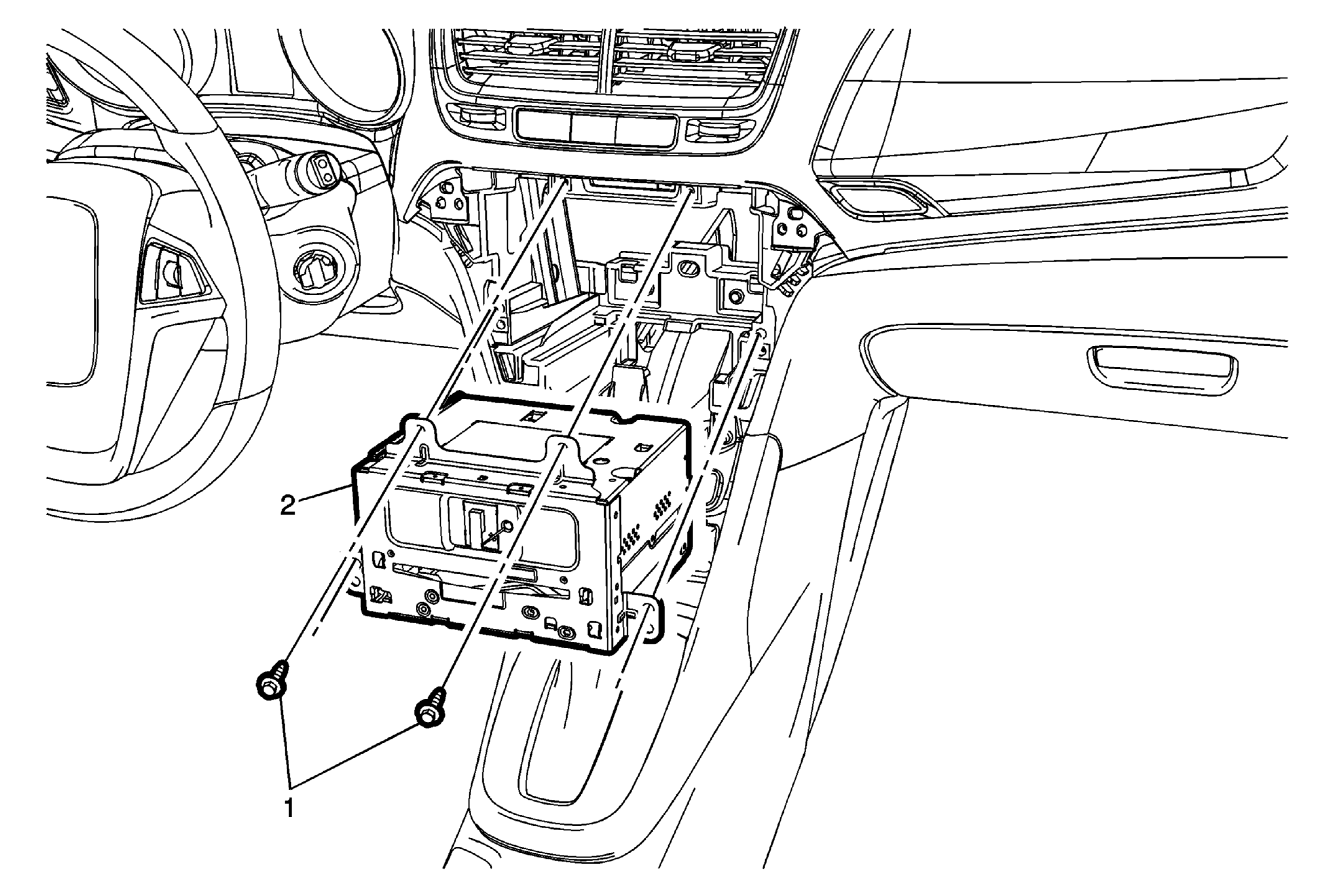 2

1