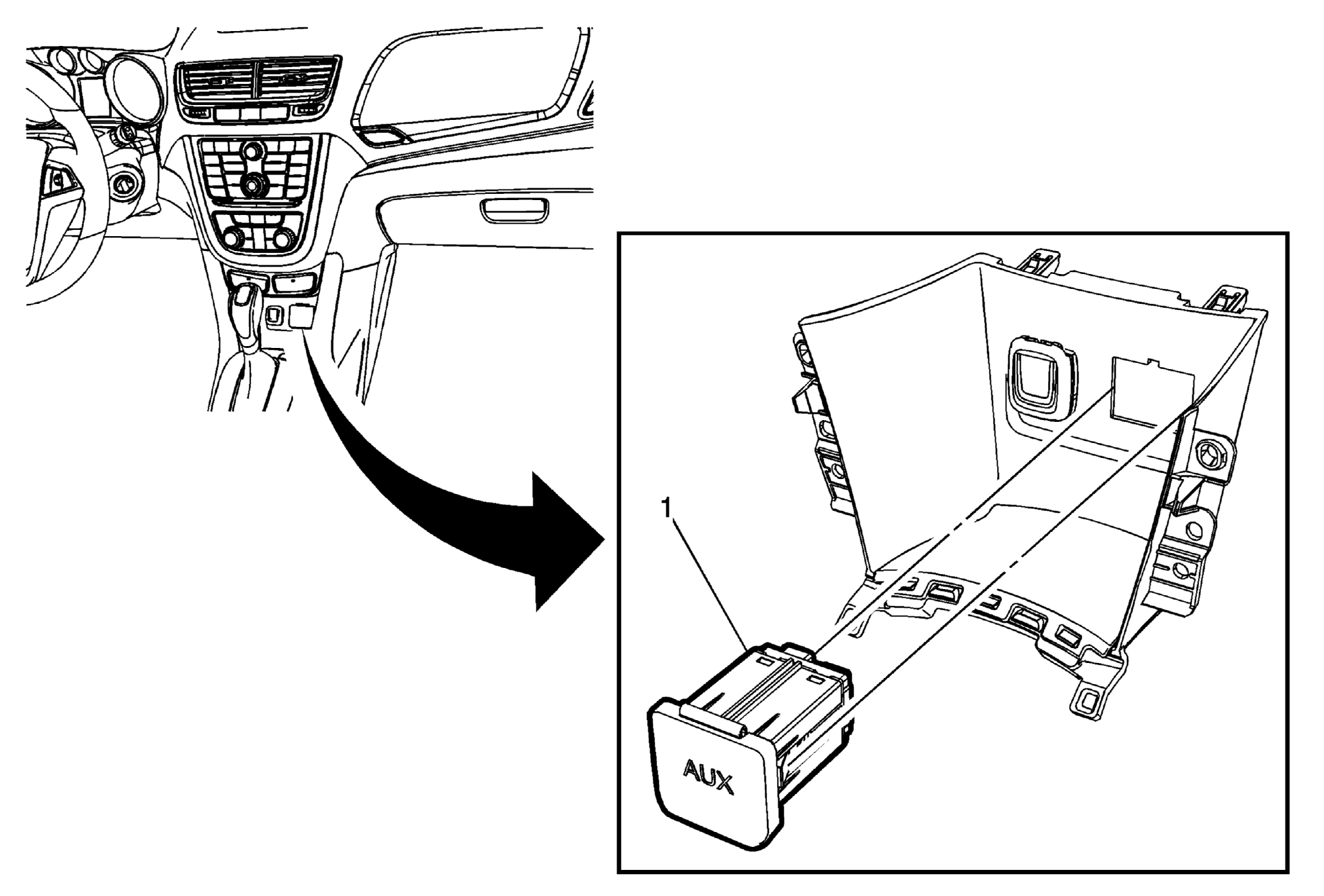 1

AUX