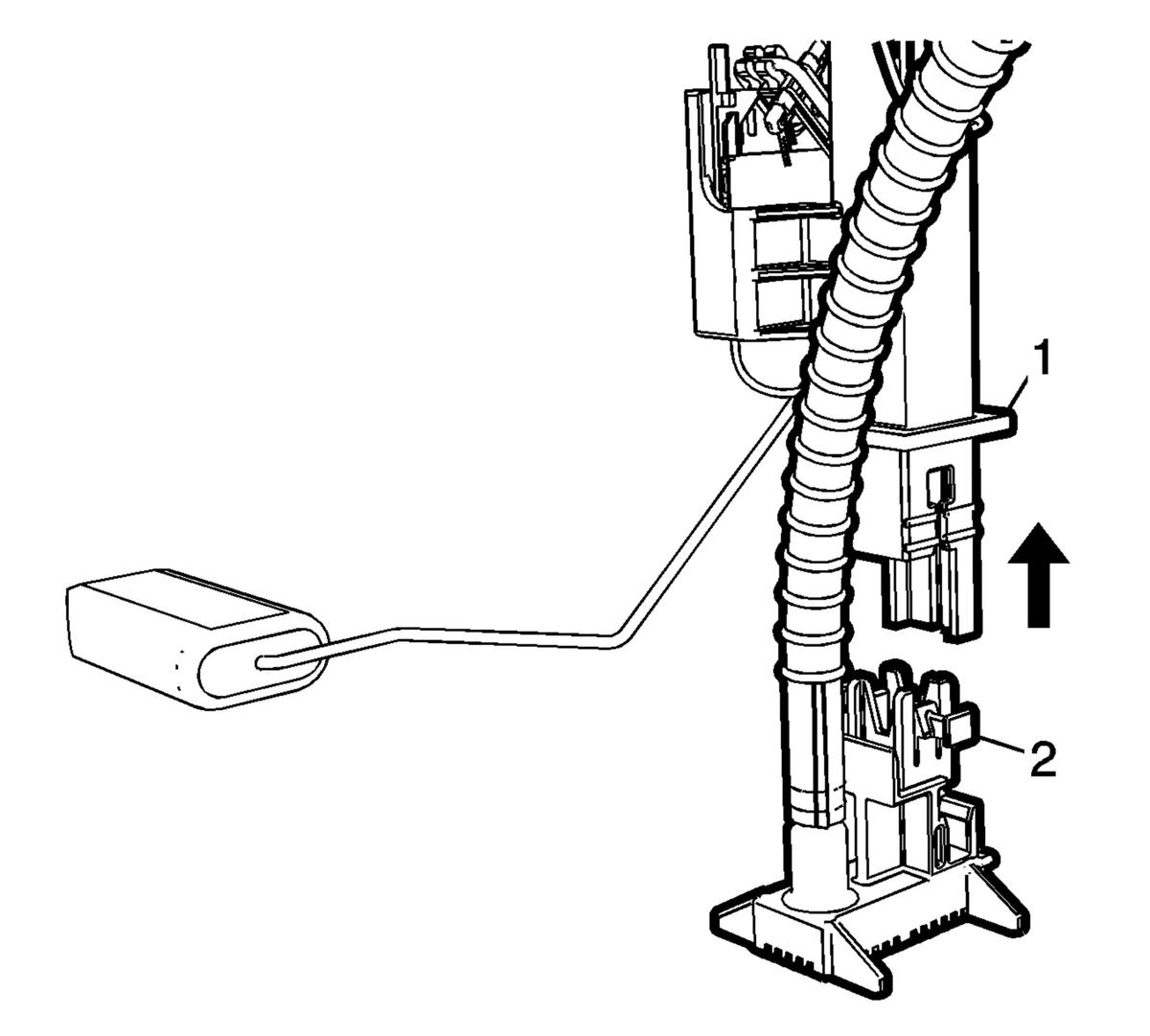 1

2